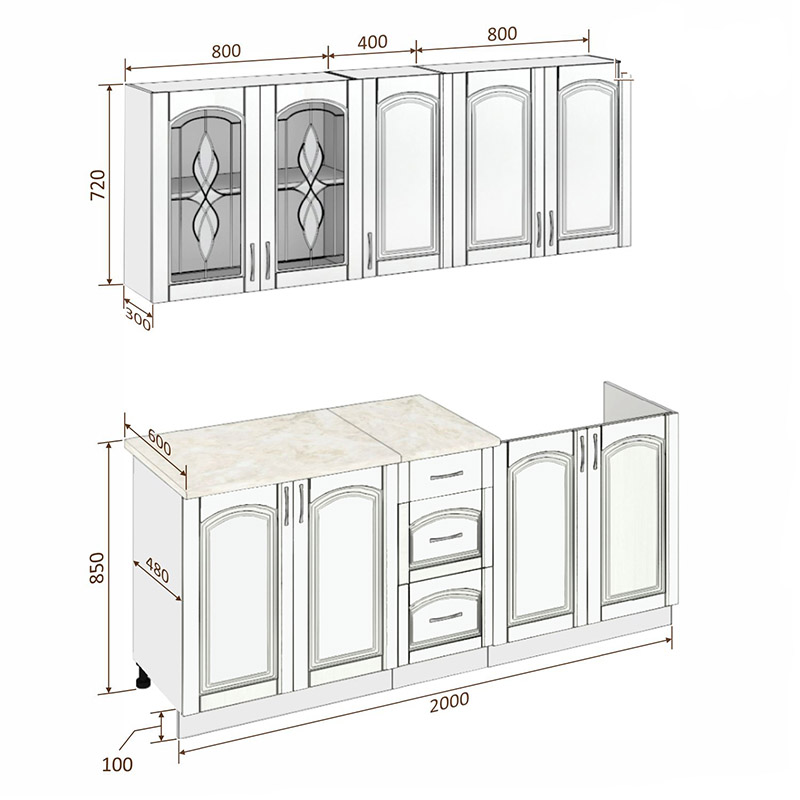 800
400
800
720
300
600
850
480
2000
100