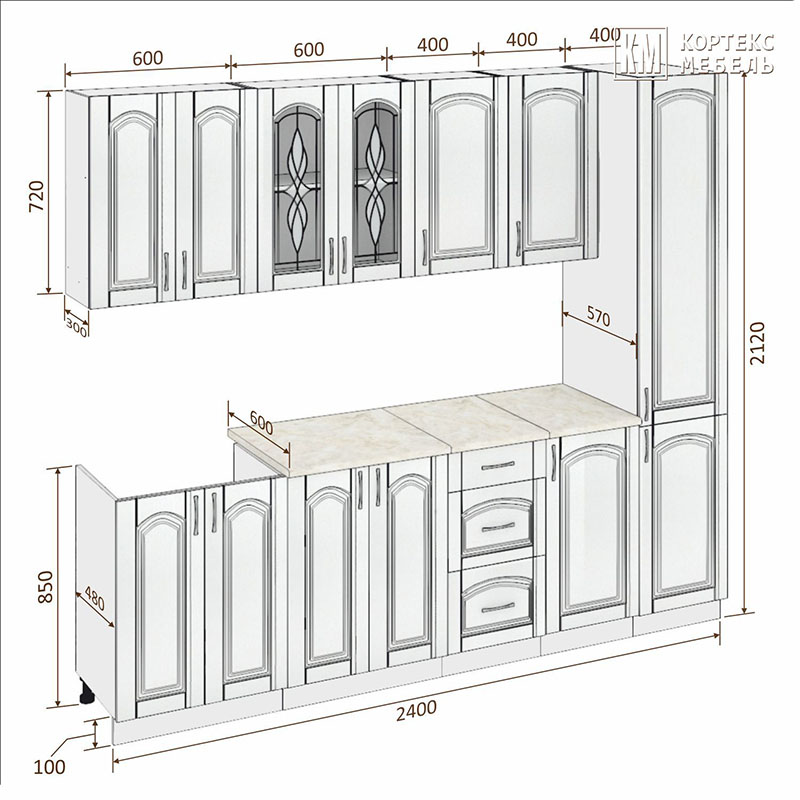 600
600
400
400
400
КМ КОРТЕКС МЕБЕЛЬ
720
300
570
2120
600
850
480
2400
100