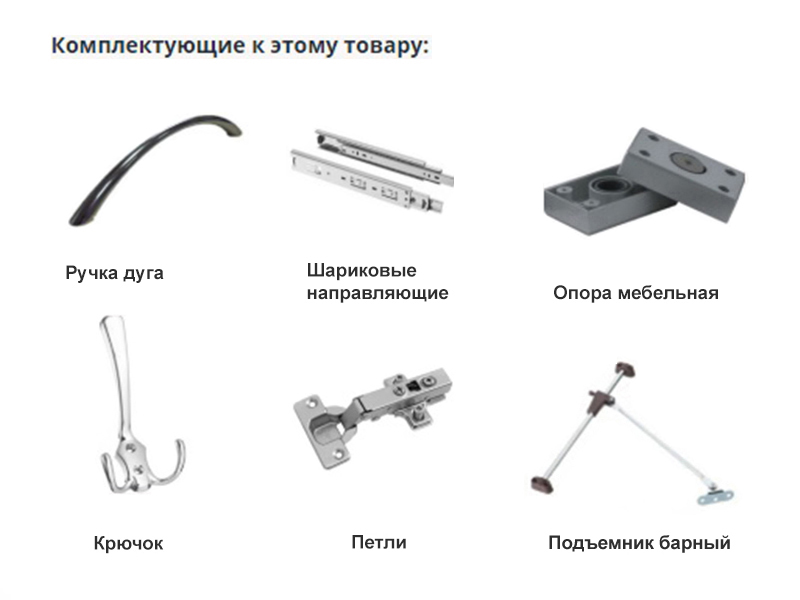 Комплектующие к этому товару:

Ручка дуга

Шариковые направляющие

Опора мебельная

Крючок

Петли

Подъемник барный