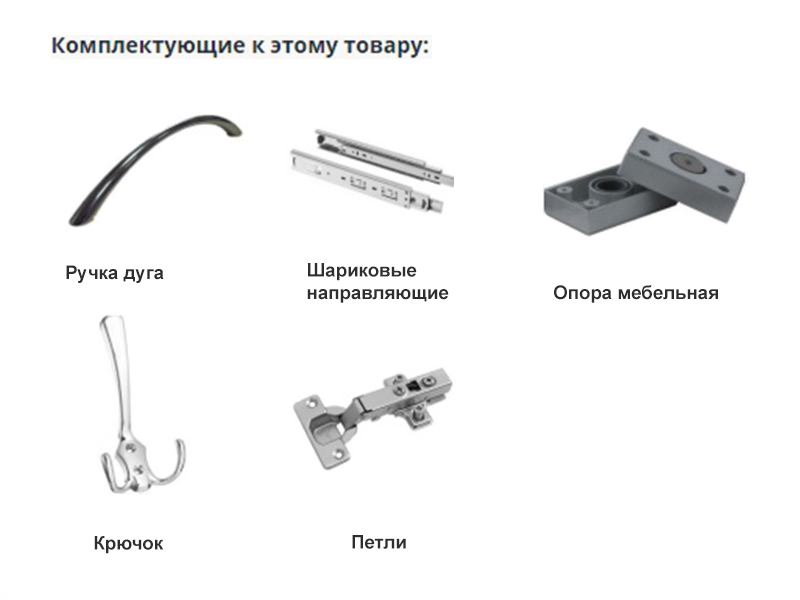 Комплектующие к этому товару:

Ручка дуга

Шариковые направляющие

Опора мебельная

Крючок

Петли