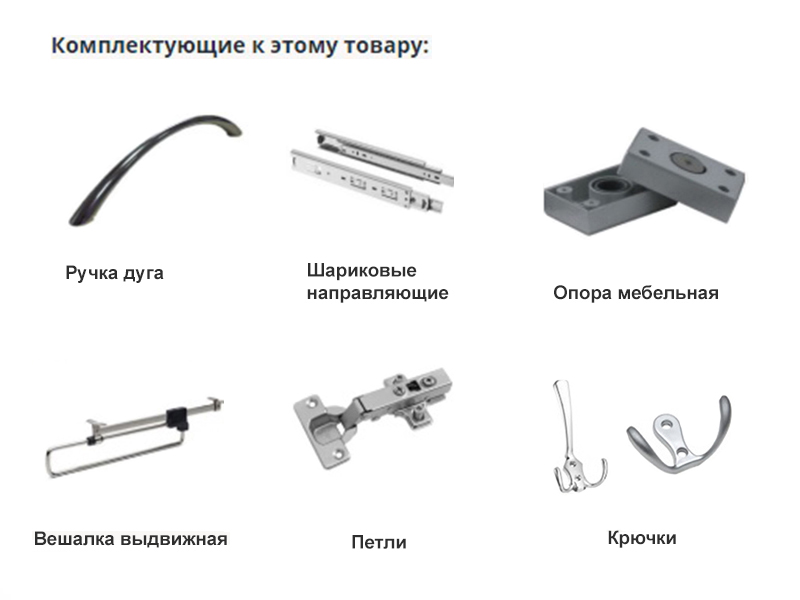 Комплектующие к этому товару:

Ручка дуга

Шариковые направляющие

Опора мебельная

Вешалка выдвижная

Петли

Крючки