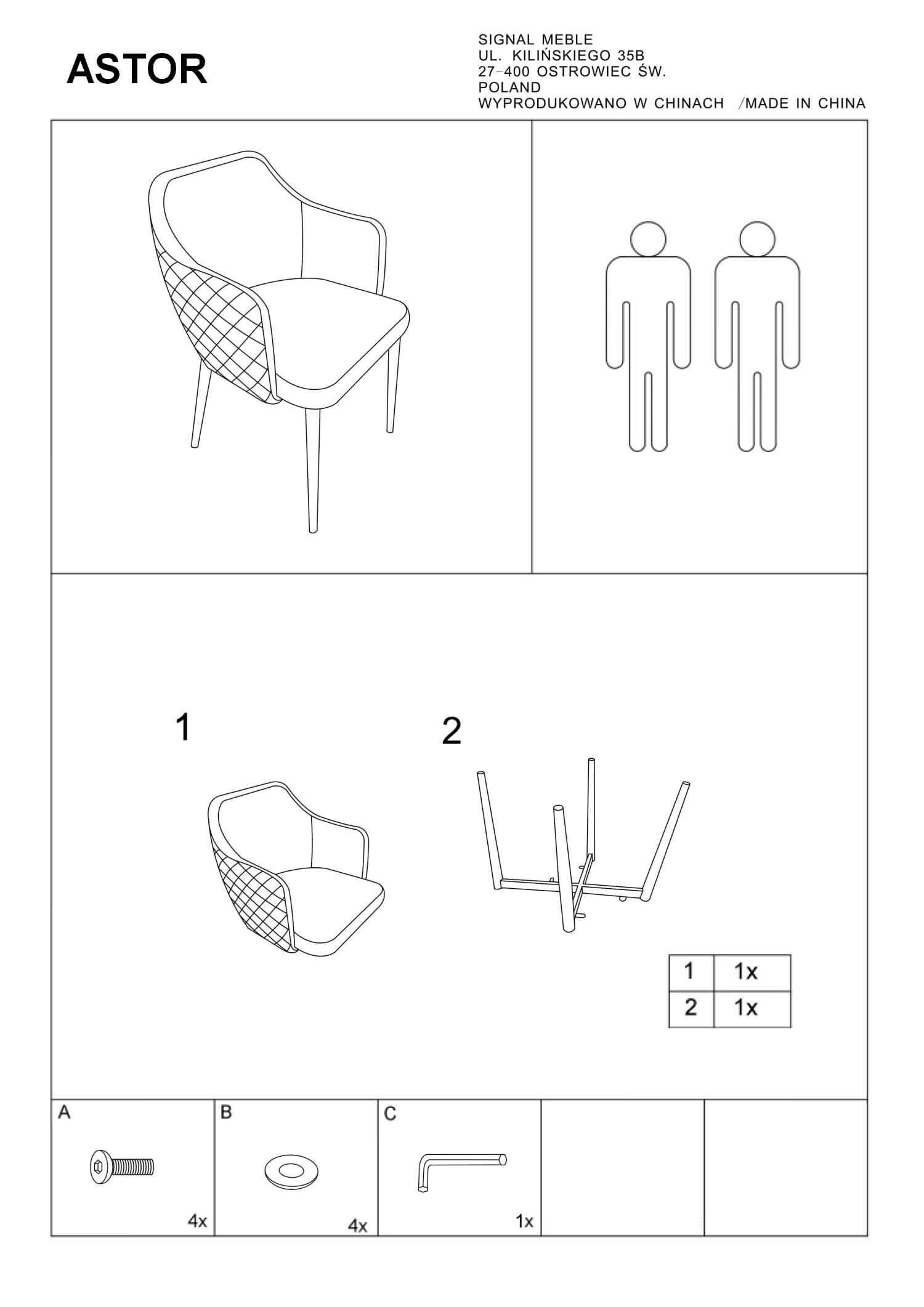 ASTOR

SIGNAL MEBLE
UL. KILIŃSKIEGO 35B
27-400 OSTROWIEC ŚW.
POLAND
WYPRODUKOWANO W CHINACH /MADE IN CHINA

1

2

| 1 | 1x |
|---|---|
| 2 | 1x |

A
4x

B
4x

C
1x