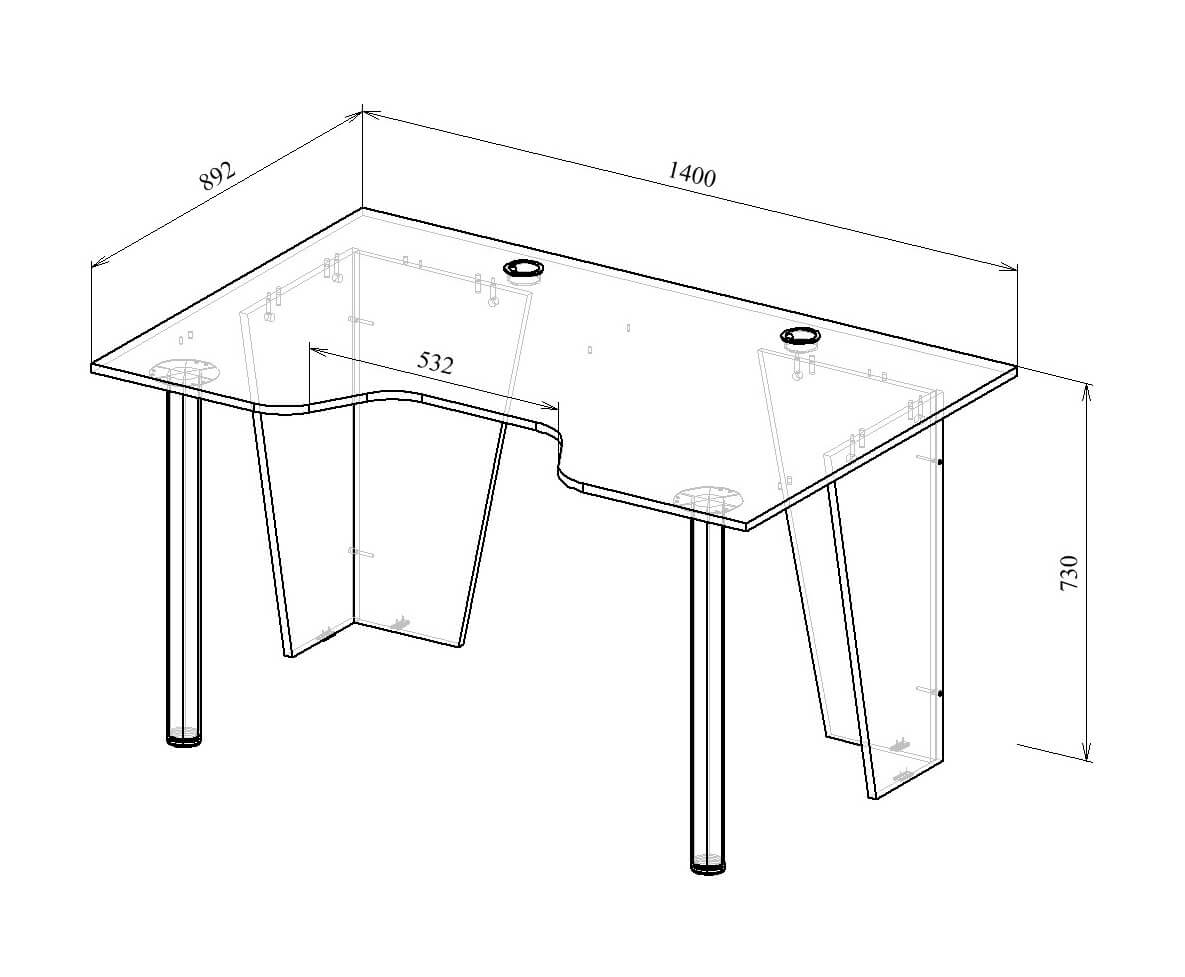 892

1400

532

730