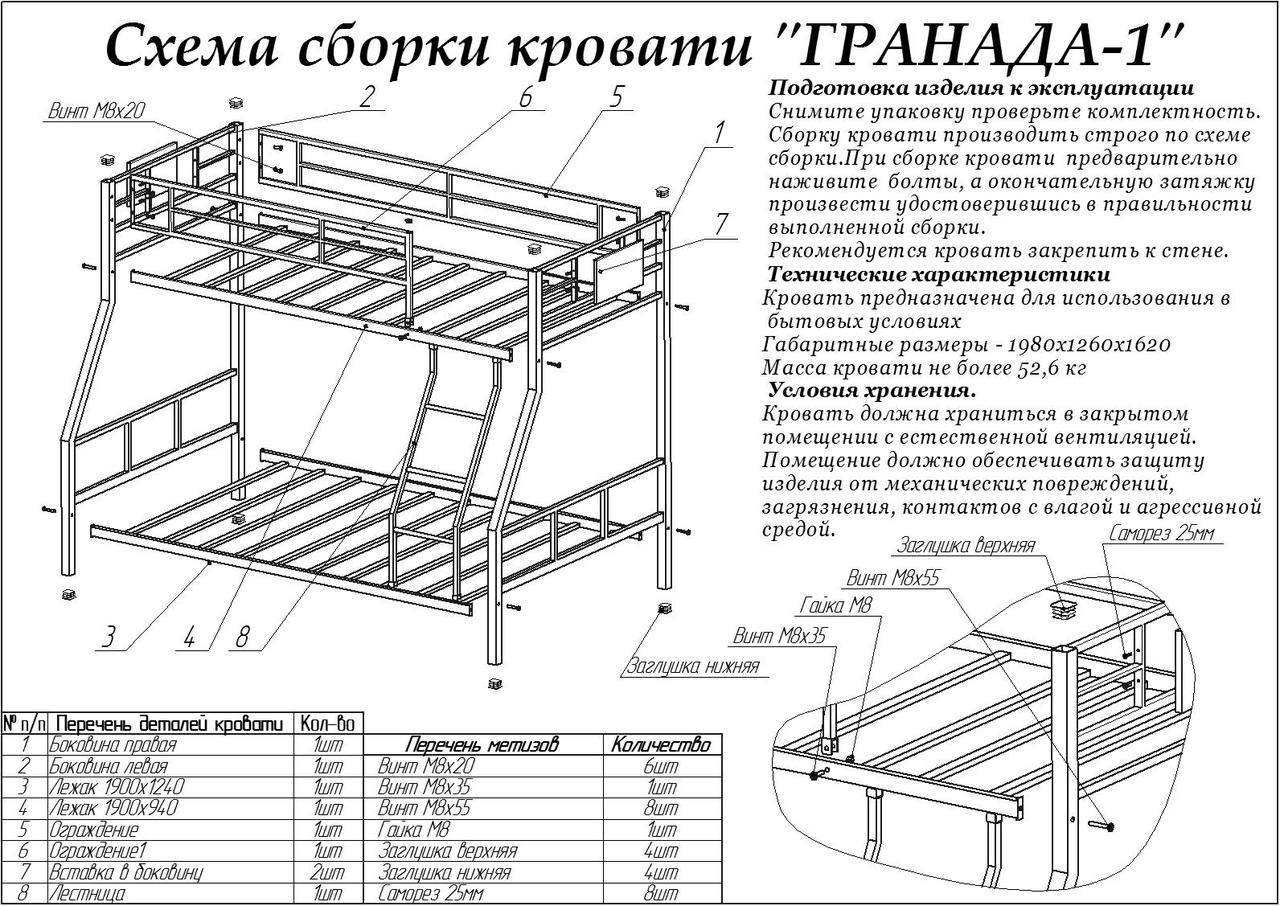 Схема сборки кровати "ГРАНАДА-1"

Подготовка изделия к эксплуатации
Снимите упаковку проверьте комплектность. Сборку кровати производить строго по схеме сборки.При сборке кровати предварительно наживите болты, а окончательную затяжку произвести удостоверившись в правильности выполненной сборки.
Рекомендуется кровать закрепить к стене.
Технические характеристики
Кровать предназначена для использования в бытовых условиях
Габаритные размеры - 1980х1260х1620
Масса кровати не более 52,6 кг
Условия хранения.
Кровать должна храниться в закрытом помещении с естественной вентиляцией. Помещение должно обеспечивать защиту изделия от механических повреждений, загрязнения, контактов с влагой и агрессивной средой.

Винт М8х20
2
6
5
1
7
3
4
8
Заглушка нижняя
Заглушка верхняя
Саморез 25мм
Винт М8х55
Гайка М8
Винт М8х35

| № п/п | Перечень деталей кровати | Кол-во |
|---|---|---|
| 1 | Боковина правая | 1шт |
| 2 | Боковина левая | 1шт |
| 3 | Лежак 1900х1240 | 1шт |
| 4 | Лежак 1900х940 | 1шт |
| 5 | Ограждение | 1шт |
| 6 | Ограждение1 | 1шт |
| 7 | Вставка в боковину | 2шт |
| 8 | Лестница | 1шт |

| Перечень метизов | Количество |
|---|---|
| Винт М8х20 | 6шт |
| Винт М8х35 | 1шт |
| Винт М8х55 | 8шт |
| Гайка М8 | 1шт |
| Заглушка верхняя | 4шт |
| Заглушка нижняя | 4шт |
| Саморез 25мм | 8шт |