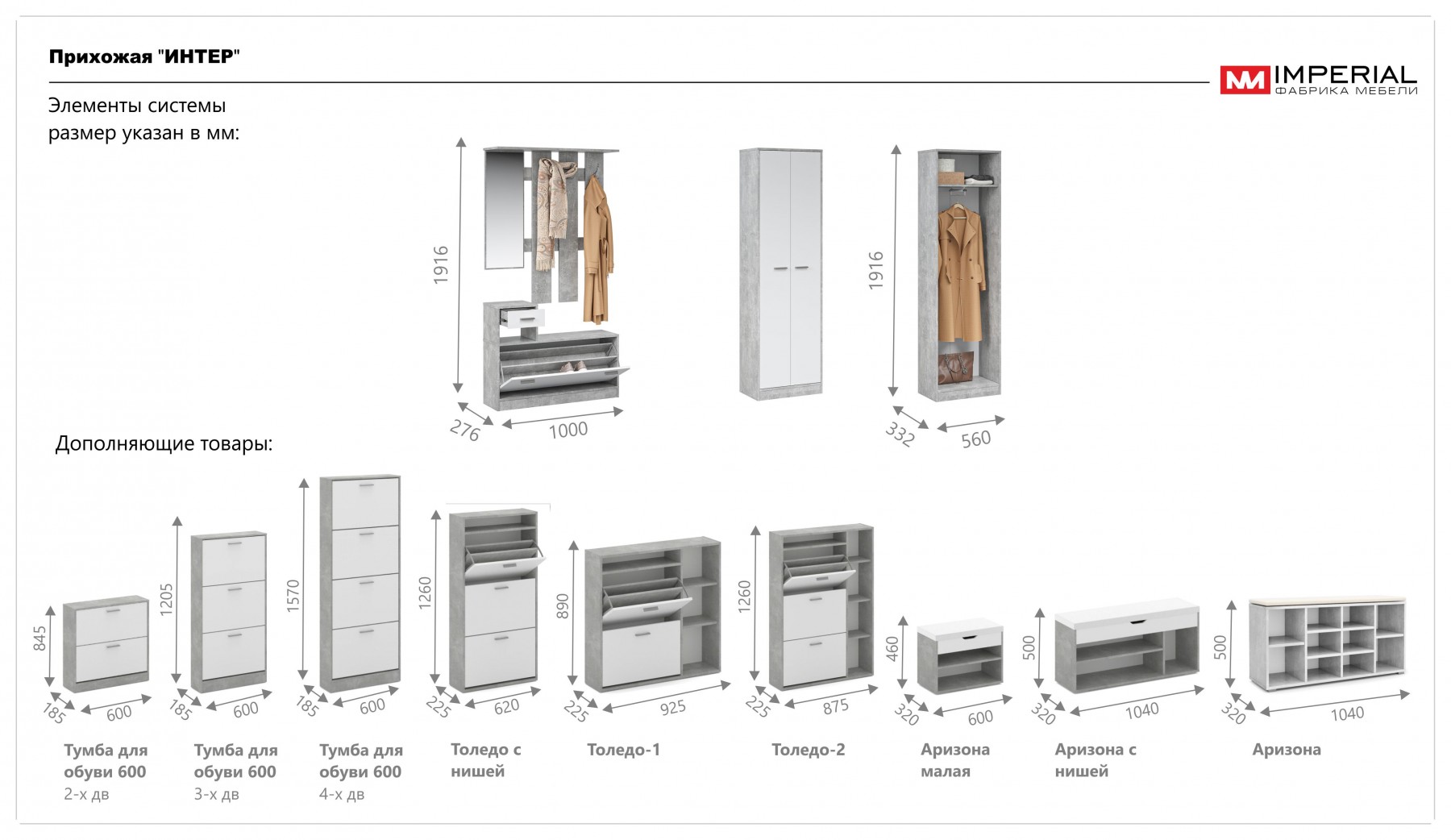 Прихожая "ИНТЕР"

IMPERIAL
ФАБРИКА МЕБЕЛИ

Элементы системы
размер указан в мм:

1916
276
1000

1916
332
560

Дополняющие товары:

845
185
600
Тумба для обуви 600
2-х дв

1205
185
600
Тумба для обуви 600
3-х дв

1570
185
600
Тумба для обуви 600
4-х дв

1260
225
620
Толедо с нишей

890
225
925
Толедо-1

1260
225
875
Толедо-2

460
320
600
Аризона малая

500
320
1040
Аризона с нишей

500
320
1040
Аризона