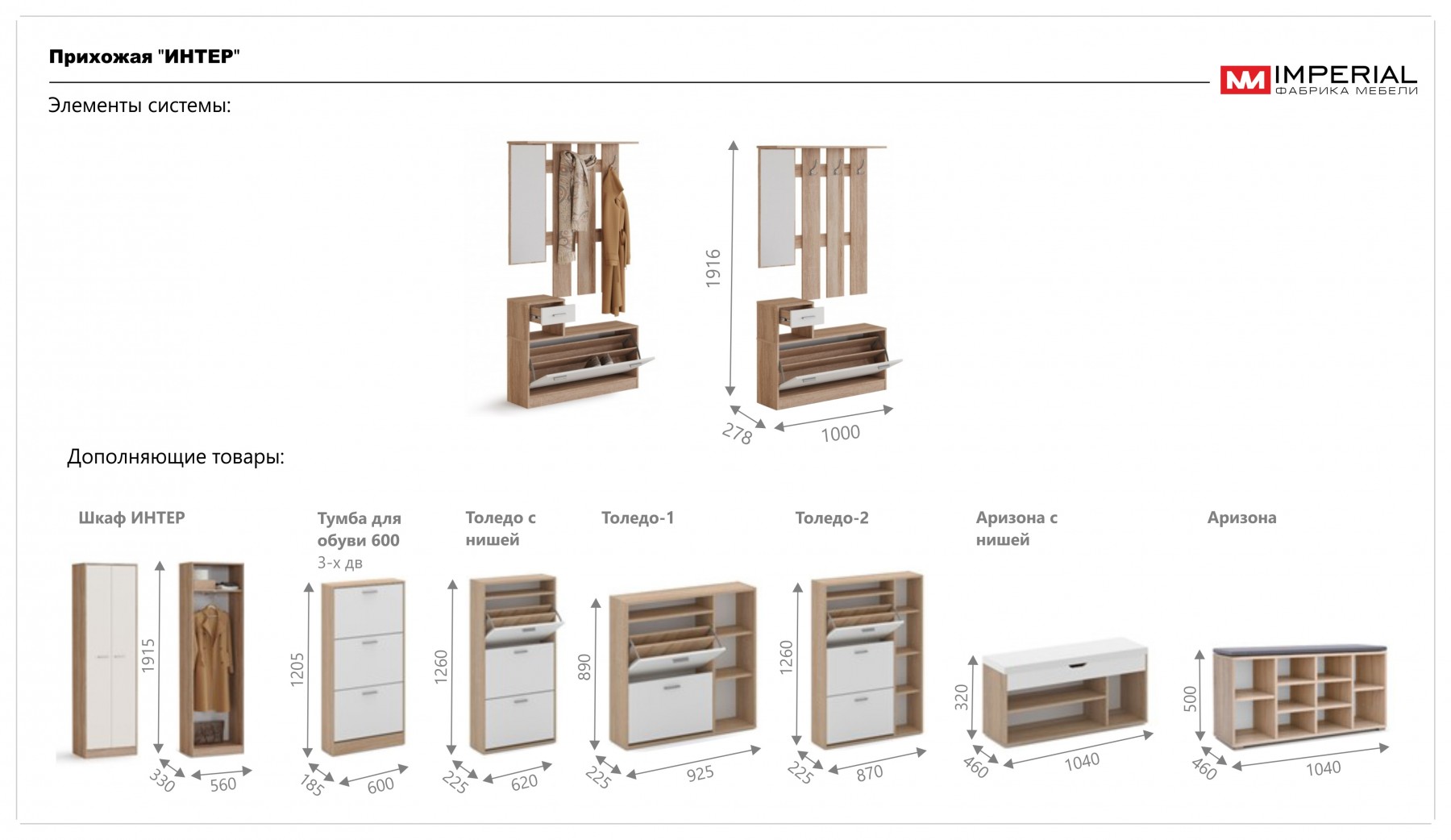 Прихожая "ИНТЕР"

IMPERIAL
ФАБРИКА МЕБЕЛИ

Элементы системы:

1916
278
1000

Дополняющие товары:

Шкаф ИНТЕР
1915
330
560

Тумба для обуви 600
3-х дв
1205
185
600

Толедо с нишей
1260
225
620

Толедо-1
890
225
925

Толедо-2
1260
225
870

Аризона с нишей
320
460
1040

Аризона
500
460
1040