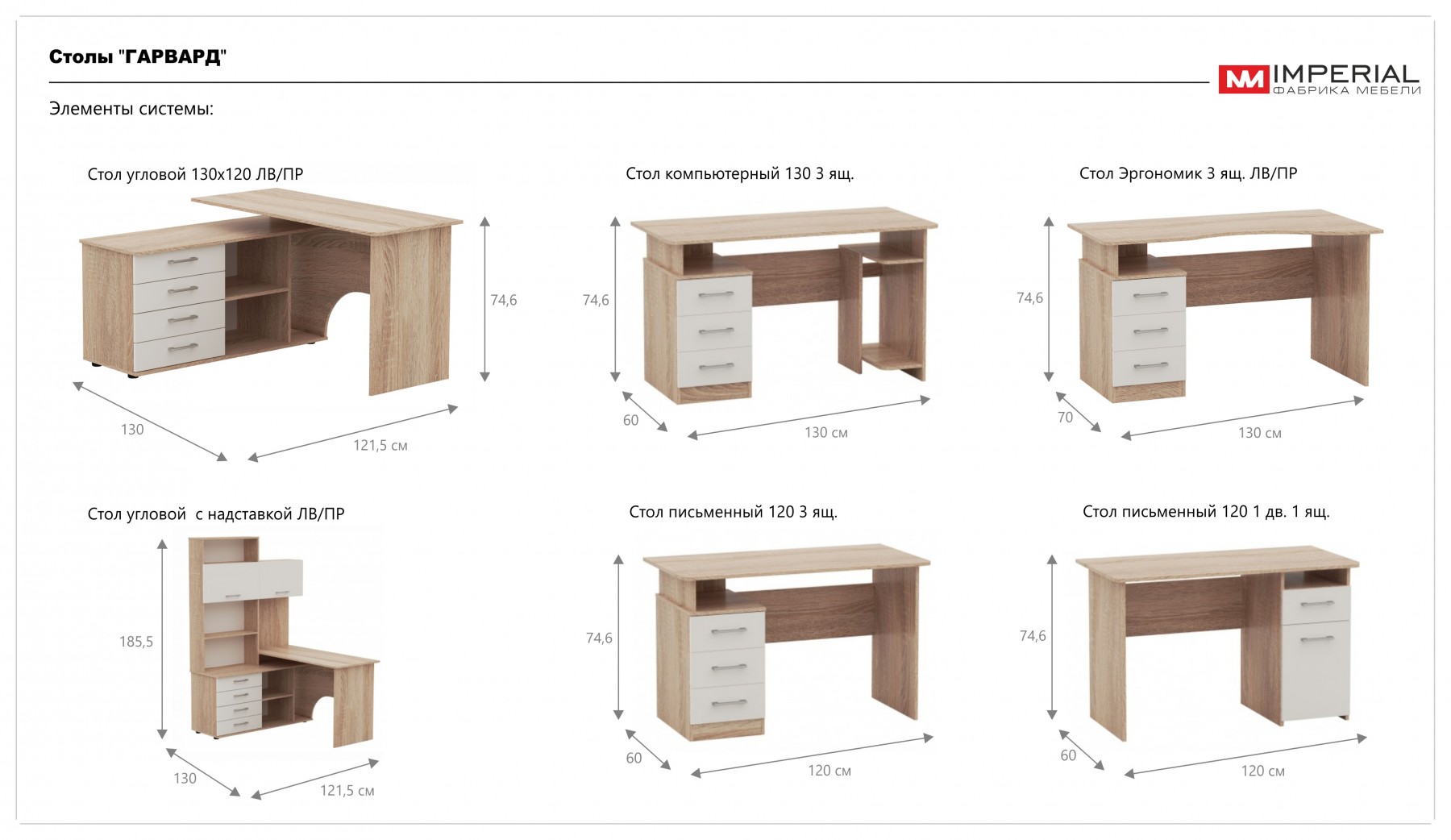 Столы "ГАРВАРД"

IMPERIAL
ФАБРИКА МЕБЕЛИ

Элементы системы:

Стол угловой 130х120 ЛВ/ПР

74,6

130

121,5 см

Стол компьютерный 130 3 ящ.

74,6

60

130 см

Стол Эргономик 3 ящ. ЛВ/ПР

74,6

70

130 см

Стол угловой с надставкой ЛВ/ПР

185,5

130

121,5 см

Стол письменный 120 3 ящ.

74,6

60

120 см

Стол письменный 120 1 дв. 1 ящ.

74,6

60

120 см