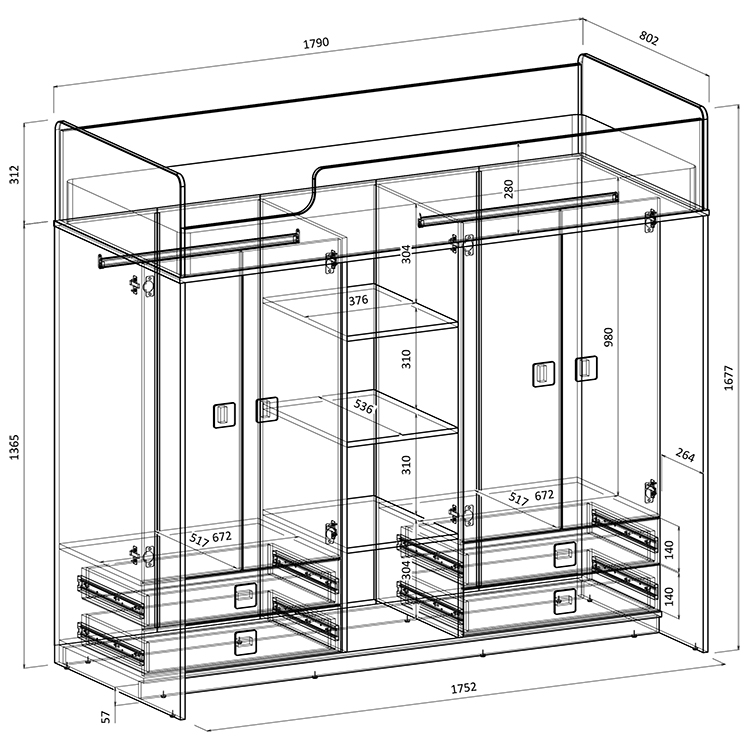 1790

802

312

280

304

376

980

310

536

1677

1365

310

264

517 672

517 672

304

140

140

1752

57