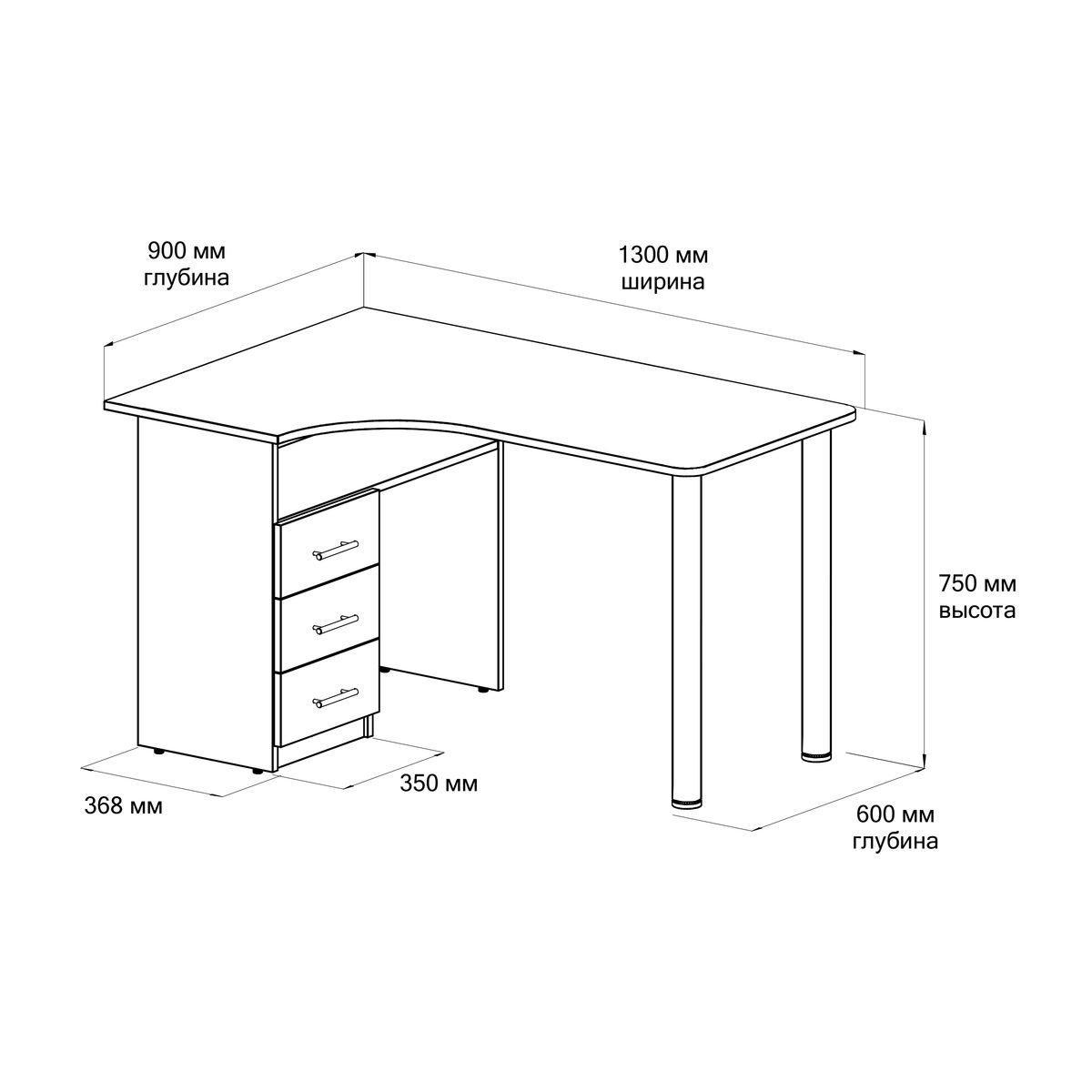 900 мм
глубина

1300 мм
ширина

750 мм
высота

368 мм

350 мм

600 мм
глубина