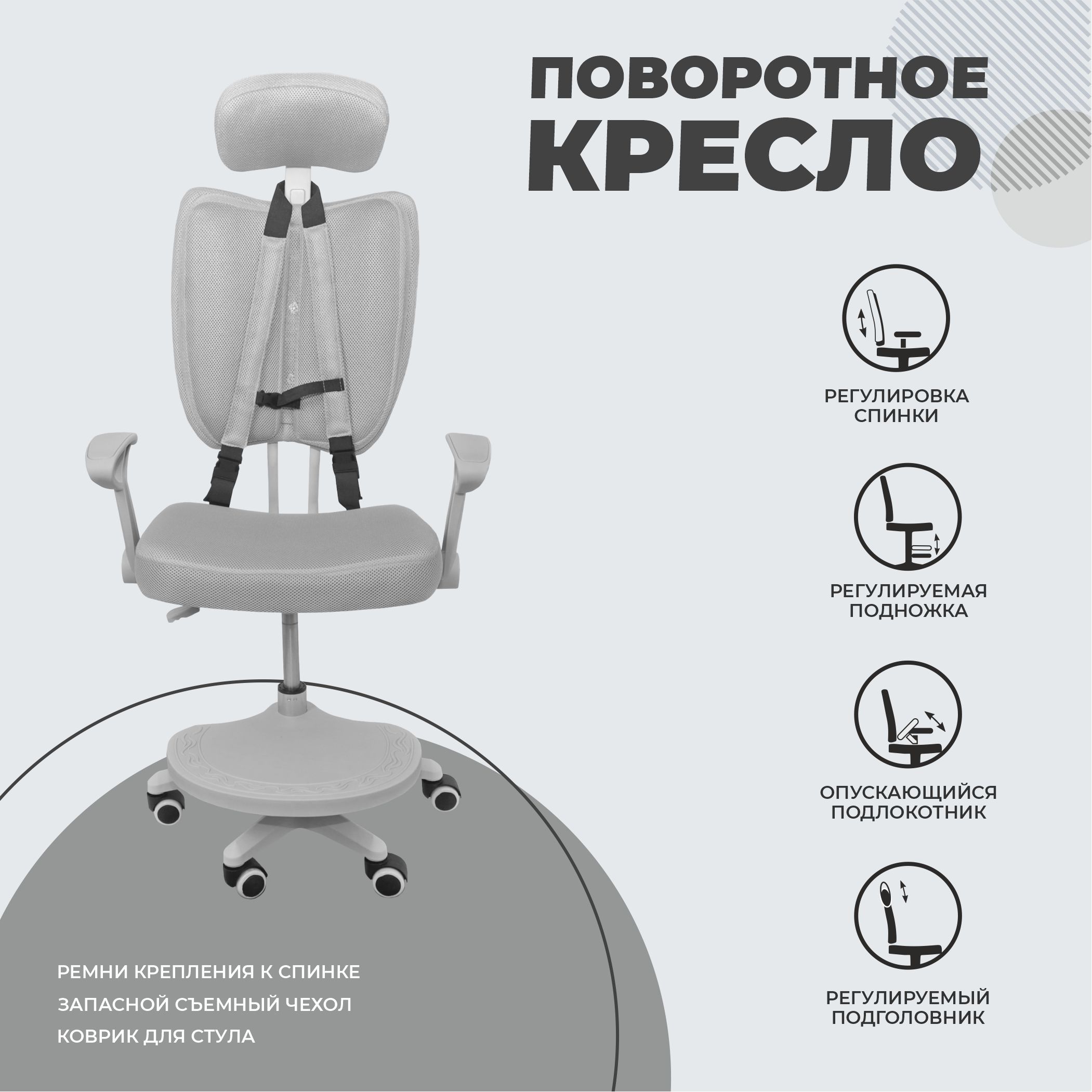 ПОВОРОТНОЕ КРЕСЛО

РЕГУЛИРОВКА СПИНКИ

РЕГУЛИРУЕМАЯ ПОДНОЖКА

ОПУСКАЮЩИЙСЯ ПОДЛОКОТНИК

РЕГУЛИРУЕМЫЙ ПОДГОЛОВНИК

РЕМНИ КРЕПЛЕНИЯ К СПИНКЕ
ЗАПАСНОЙ СЪЕМНЫЙ ЧЕХОЛ
КОВРИК ДЛЯ СТУЛА