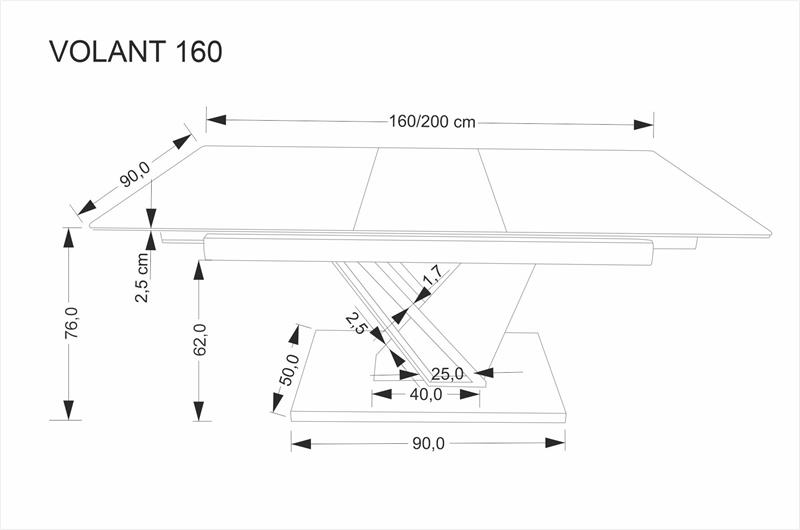 VOLANT 160

160/200 cm

90,0

2,5 cm

76,0

62,0

1,7

2,5

50,0

25,0

40,0

90,0