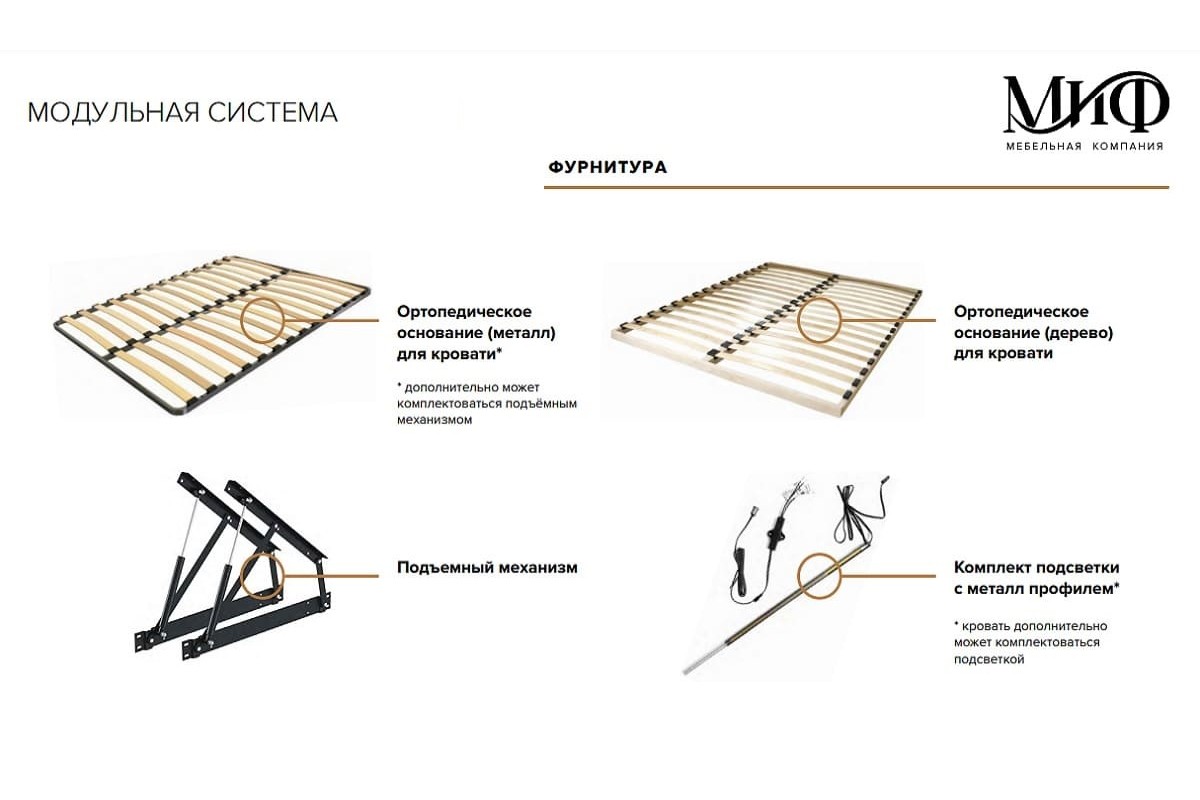 МОДУЛЬНАЯ СИСТЕМА

МИФ
МЕБЕЛЬНАЯ КОМПАНИЯ

ФУРНИТУРА

Ортопедическое основание (металл) для кровати*

* дополнительно может комплектоваться подъёмным механизмом

Ортопедическое основание (дерево) для кровати

Подъемный механизм

Комплект подсветки с металл профилем*

* кровать дополнительно может комплектоваться подсветкой