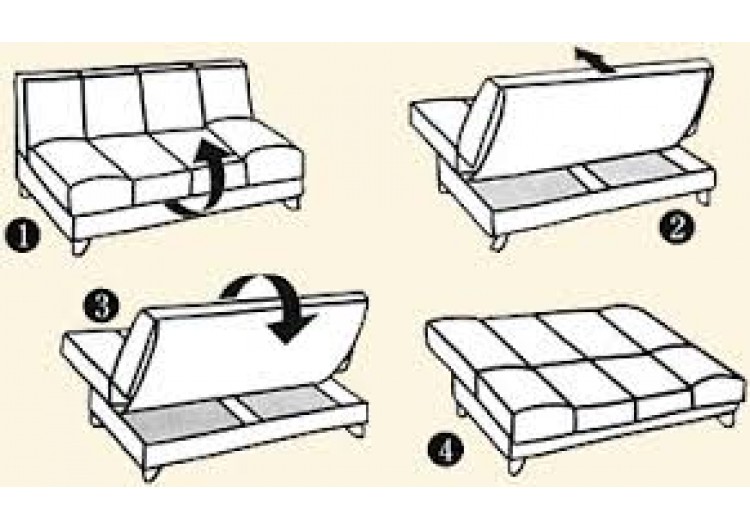 1
2
3
4