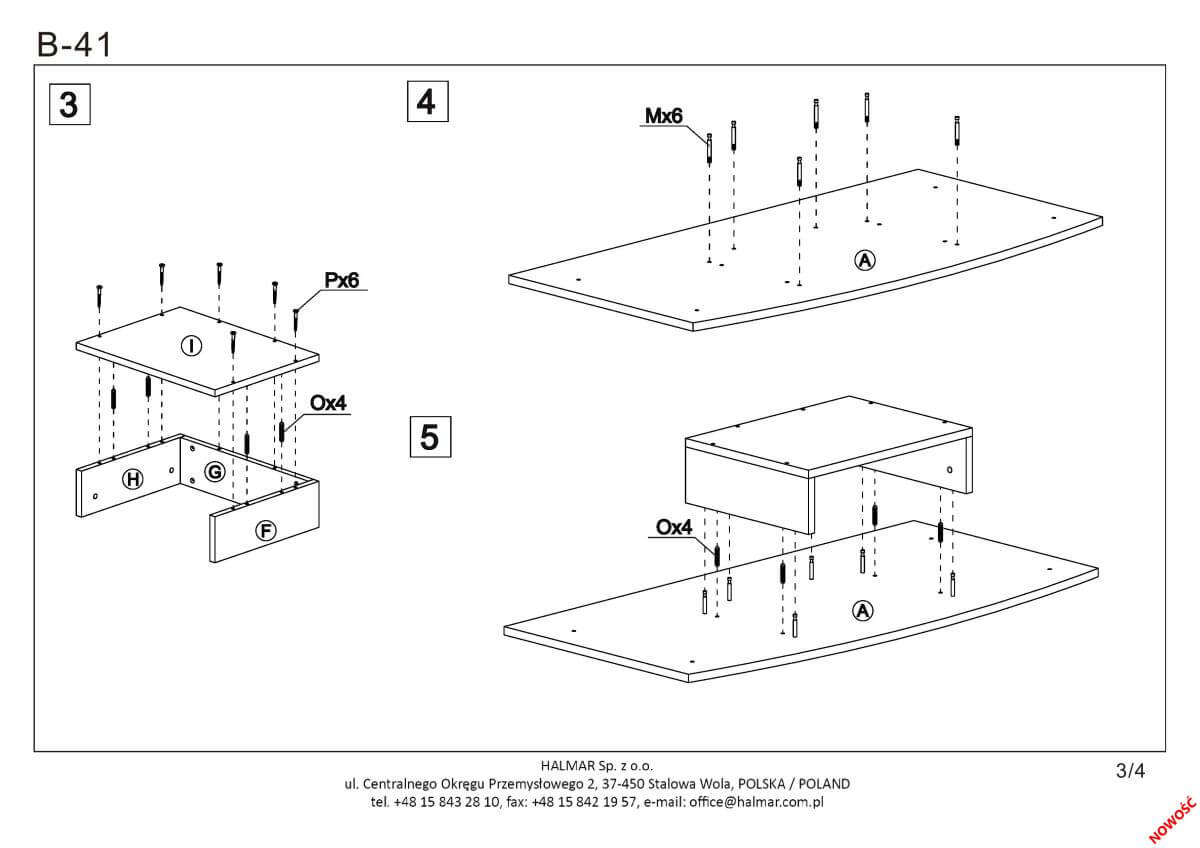 B-41

3

Px6

I

Ox4

H

G

F

4

Mx6

A

5

Ox4

A

HALMAR Sp. z o.o.
ul. Centralnego Okręgu Przemysłowego 2, 37-450 Stalowa Wola, POLSKA / POLAND
tel. +48 15 843 28 10, fax: +48 15 842 19 57, e-mail: office@halmar.com.pl

3/4

NOWOŚĆ