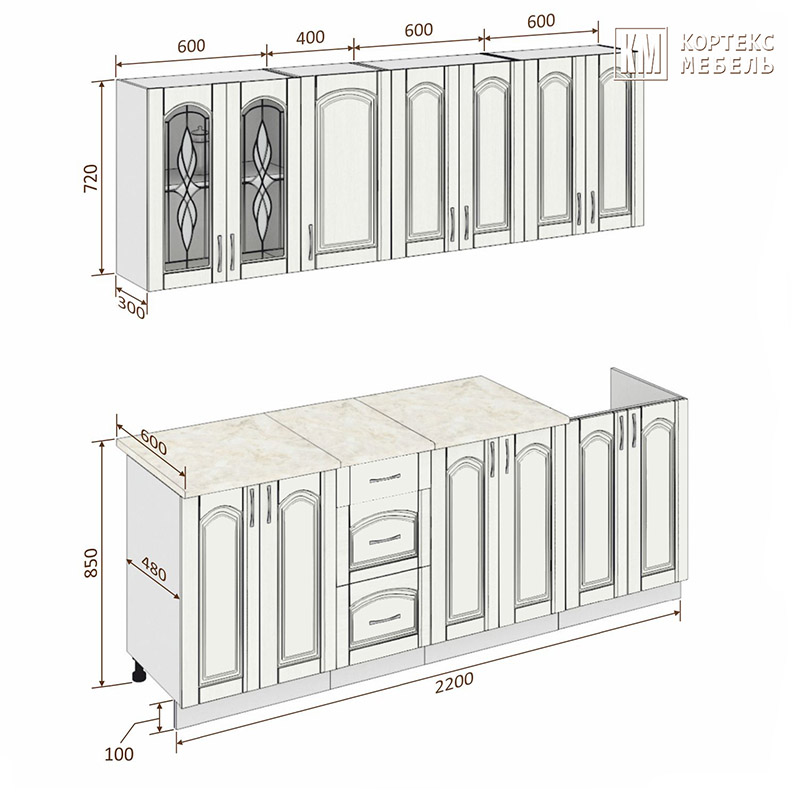 600 400 600 600

КМ КОРТЕКС МЕБЕЛЬ

720

300

600

850

480

2200

100