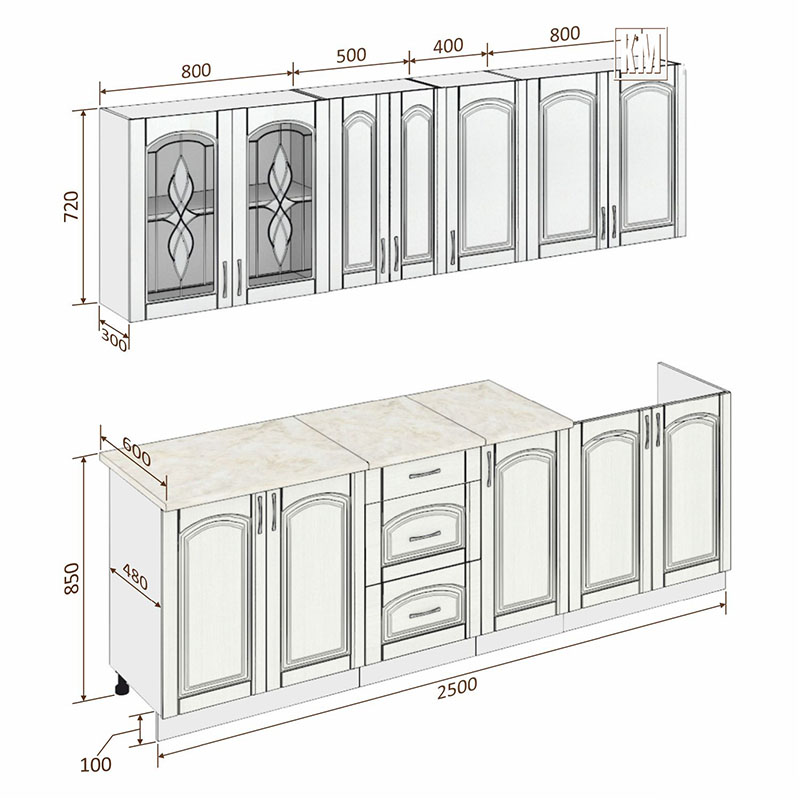 800
500
400
800
КМ
720
300
600
850
480
2500
100