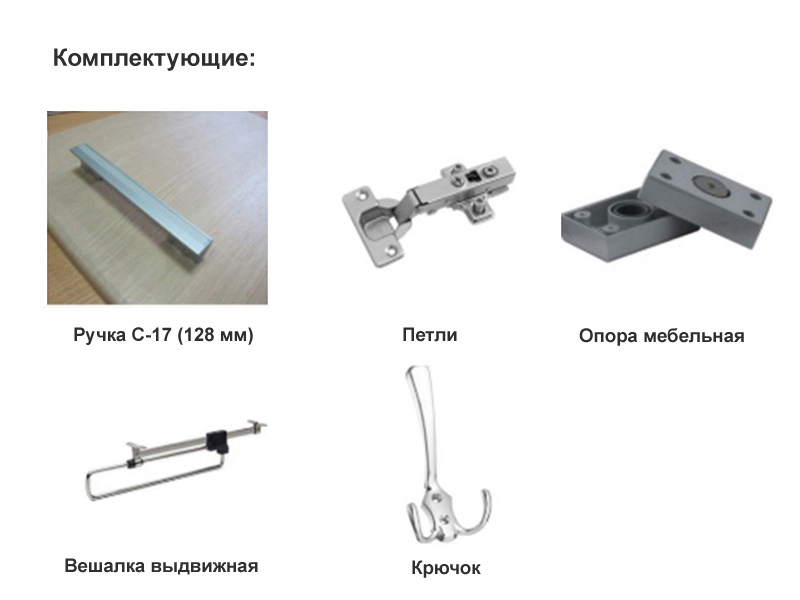 Комплектующие:

Ручка С-17 (128 мм)

Петли

Опора мебельная

Вешалка выдвижная

Крючок