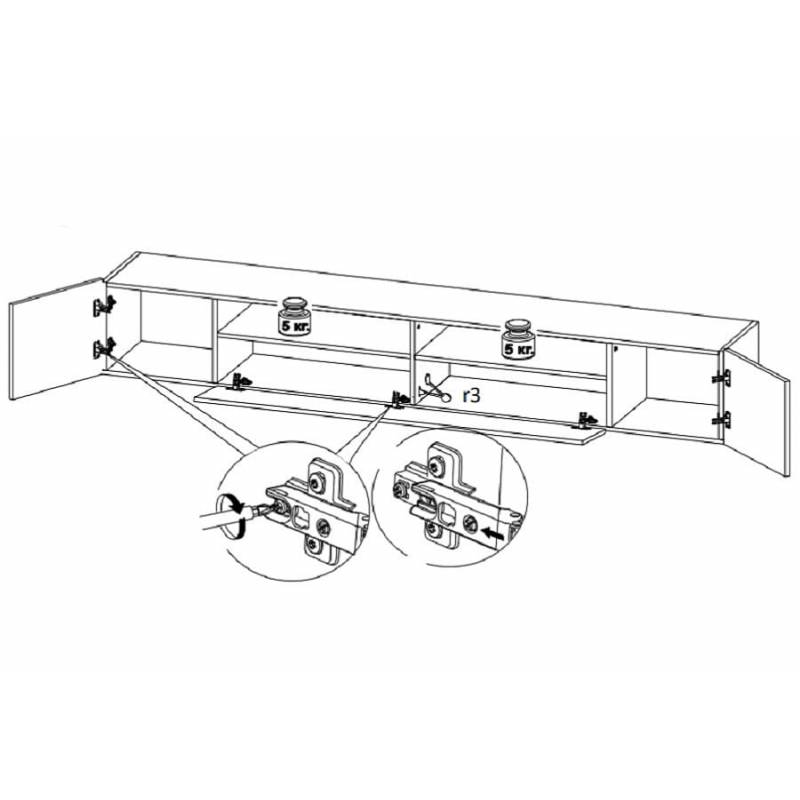 5 кг.
5 кг.
r3