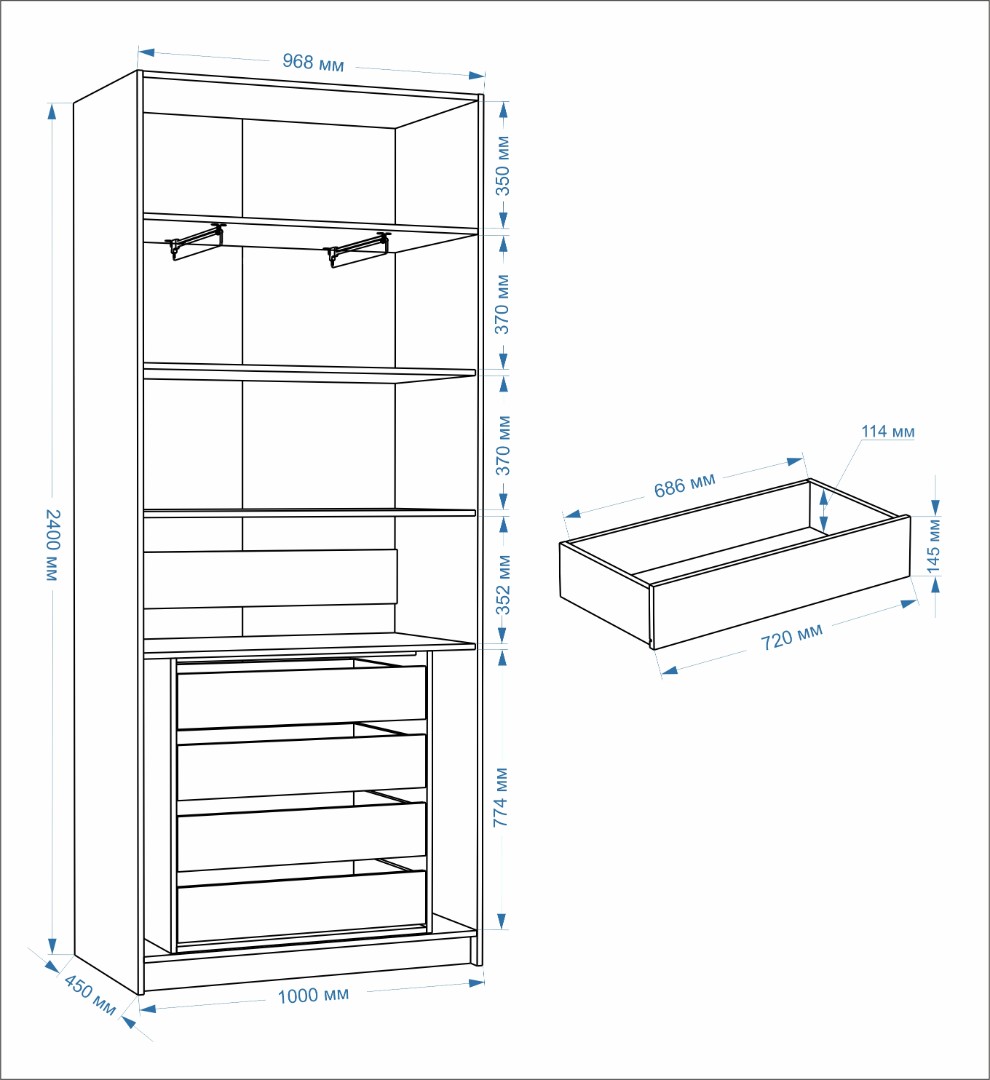 968 мм
350 мм
370 мм
370 мм
352 мм
774 мм
2400 мм
450 мм
1000 мм
114 мм
686 мм
145 мм
720 мм