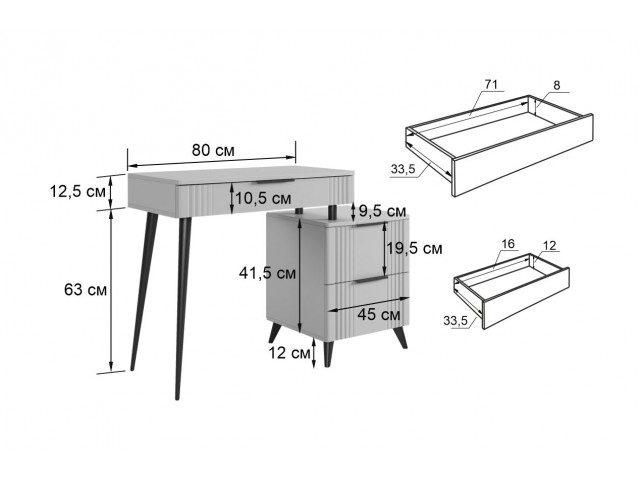 80 см
12,5 см
10,5 см
9,5 см
19,5 см
41,5 см
63 см
45 см
12 см
71
8
33,5
16
12
33,5