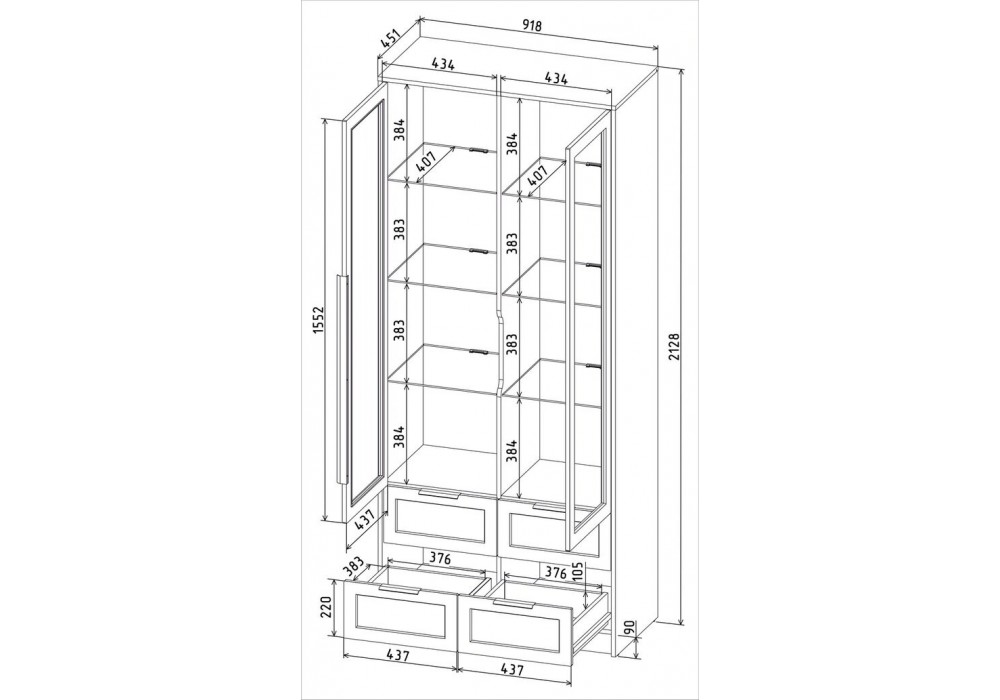 918
451
434
434
384
407
384
407
383
383
1552
383
383
2128
384
384
437
383
376
376
105
220
90
437
437