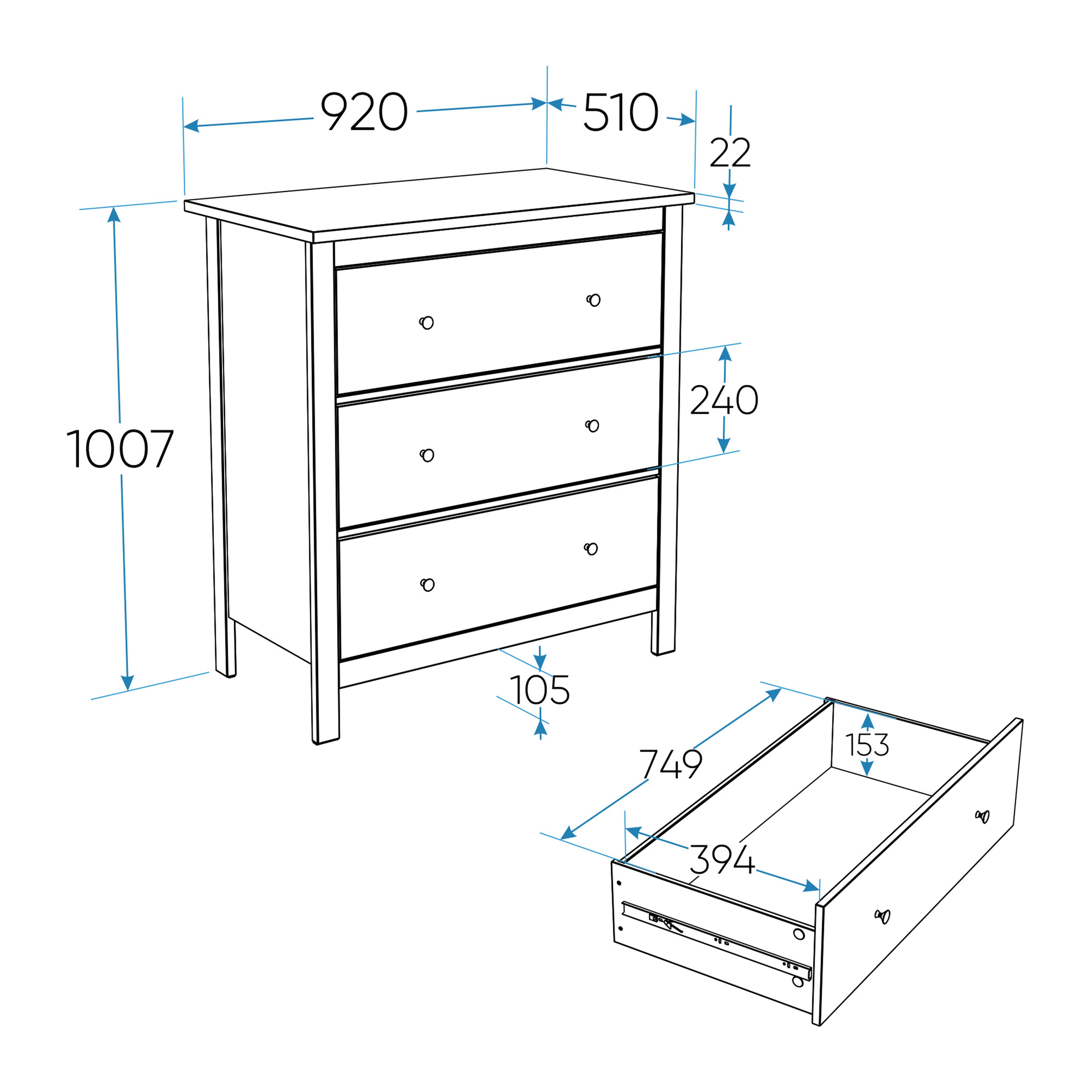 920
510
22
1007
240
105
749
153
394