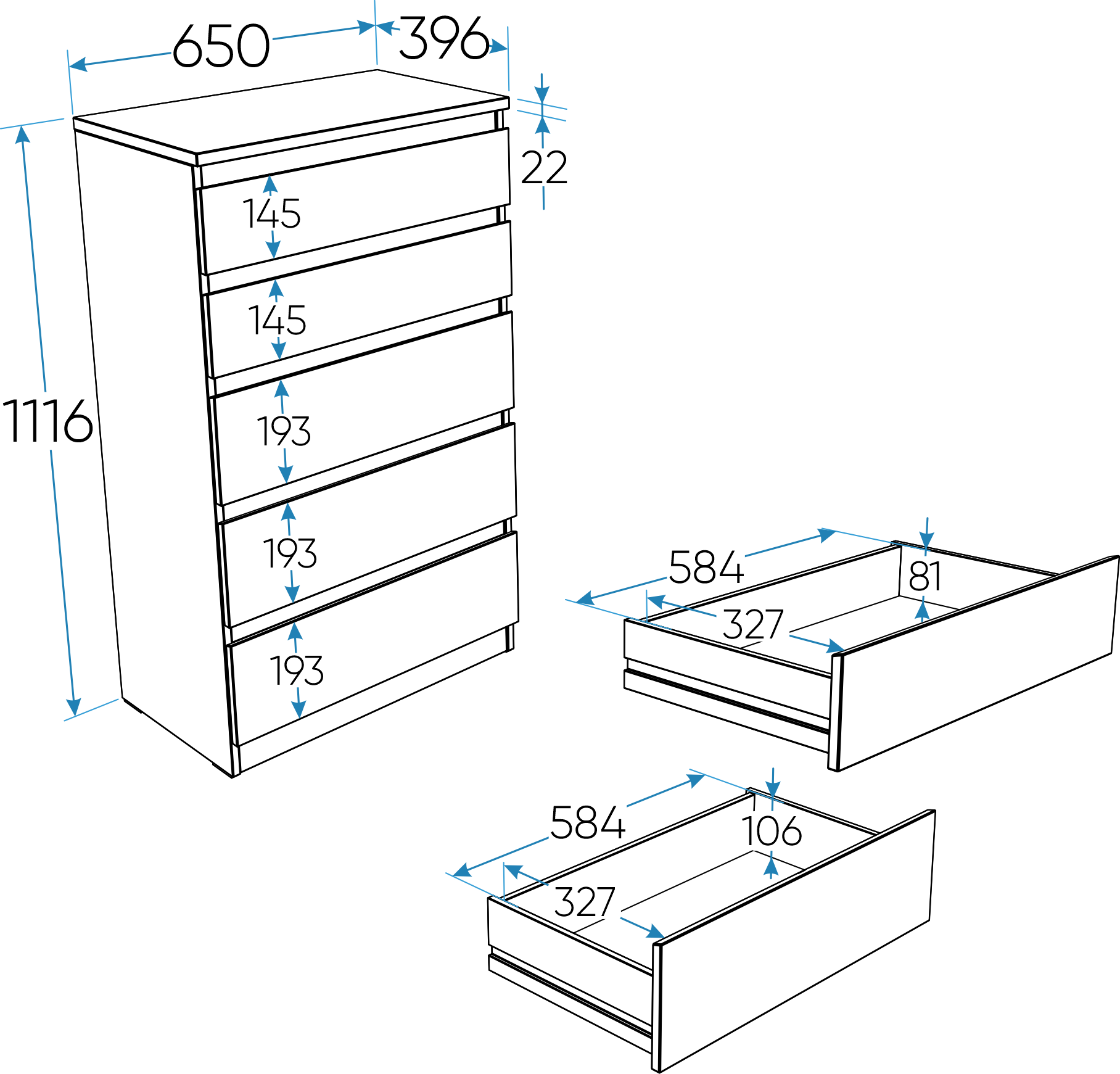 650
396
22
1116
145
145
193
193
193
584
81
327
584
106
327