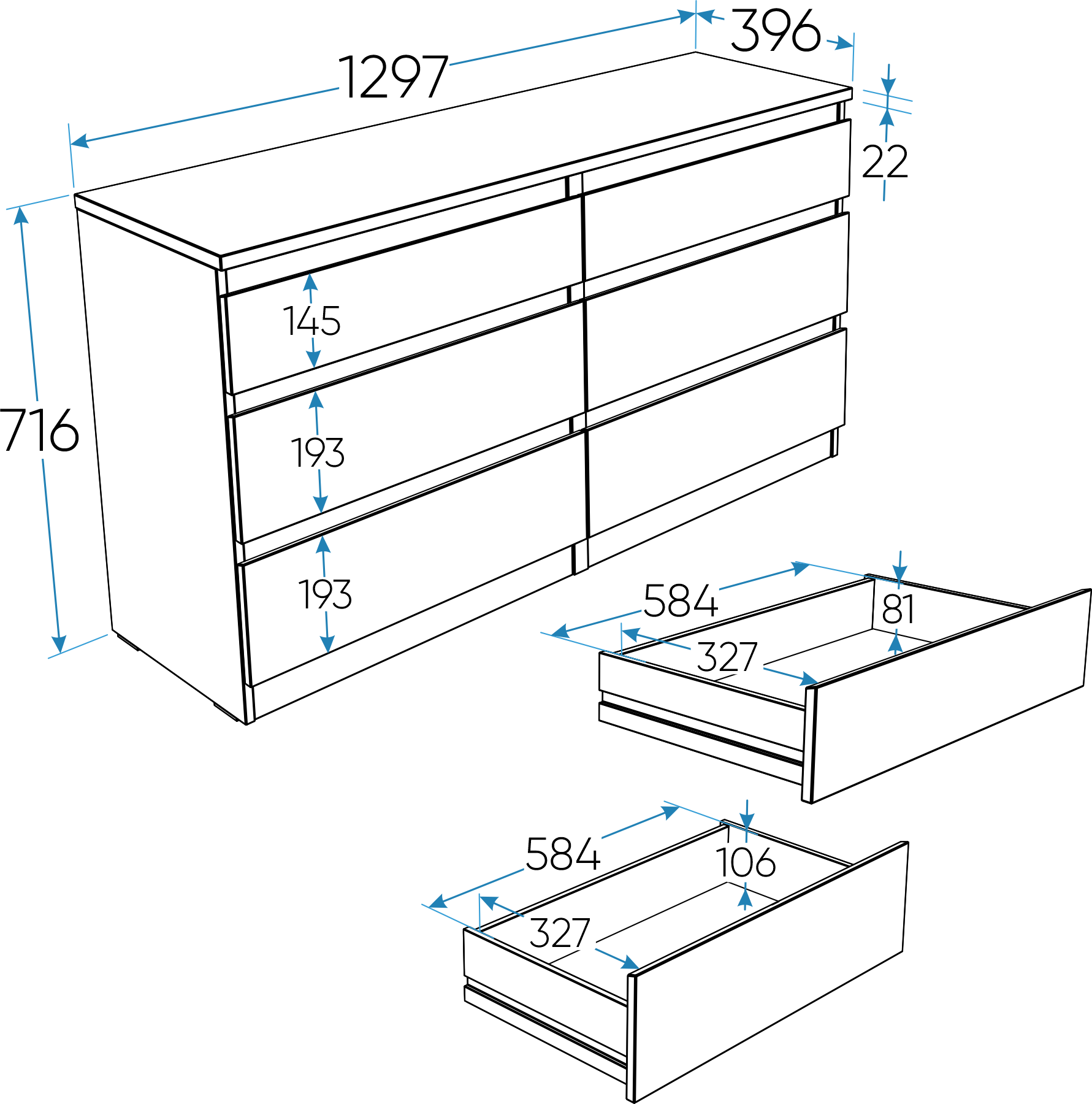 1297
396
22
716
145
193
193
584
81
327
584
106
327