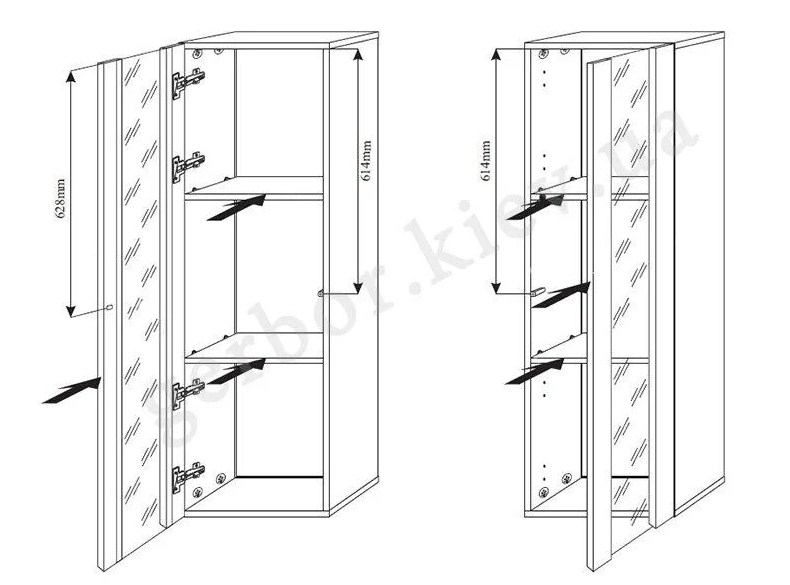 628mm

614mm

614mm

gerbor.kiev.ua