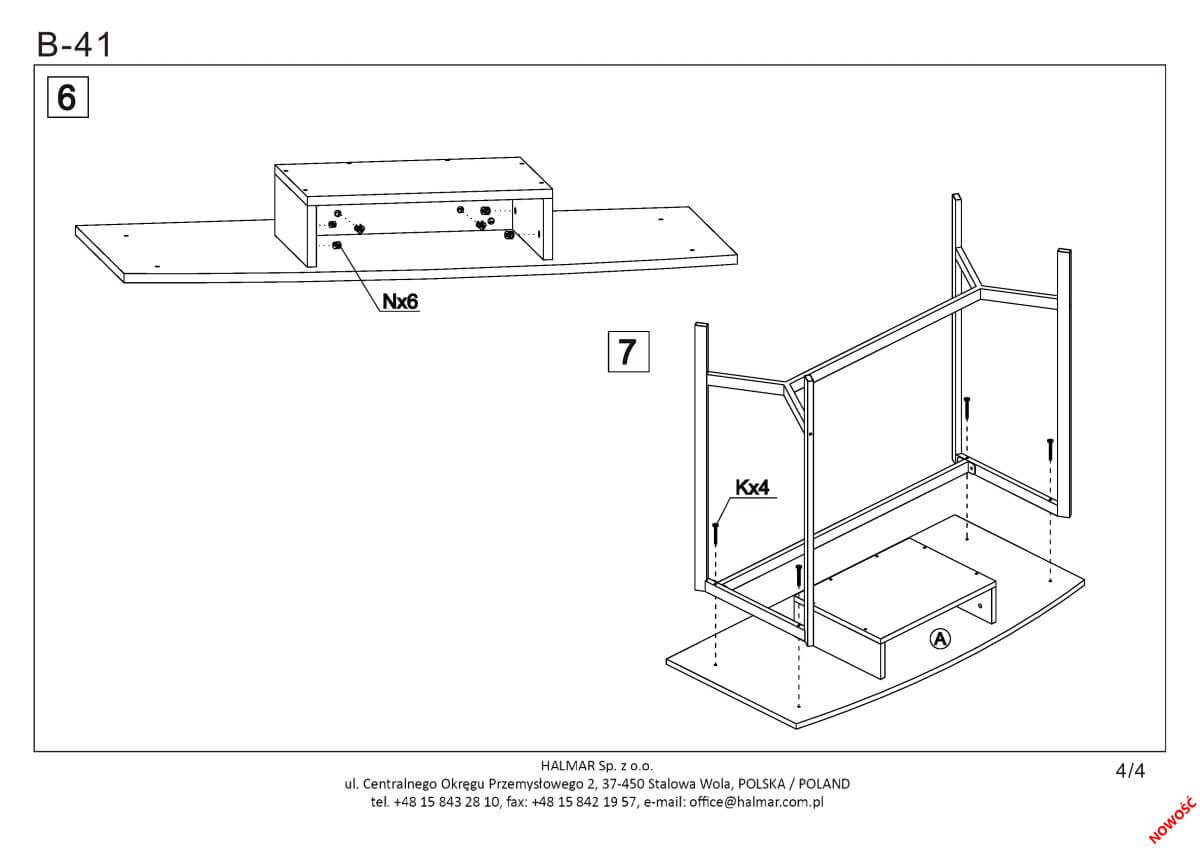 B-41

6

Nx6

7

Kx4

A

HALMAR Sp. z o.o.
ul. Centralnego Okręgu Przemysłowego 2, 37-450 Stalowa Wola, POLSKA / POLAND
tel. +48 15 843 28 10, fax: +48 15 842 19 57, e-mail: office@halmar.com.pl

4/4

NOWOŚĆ