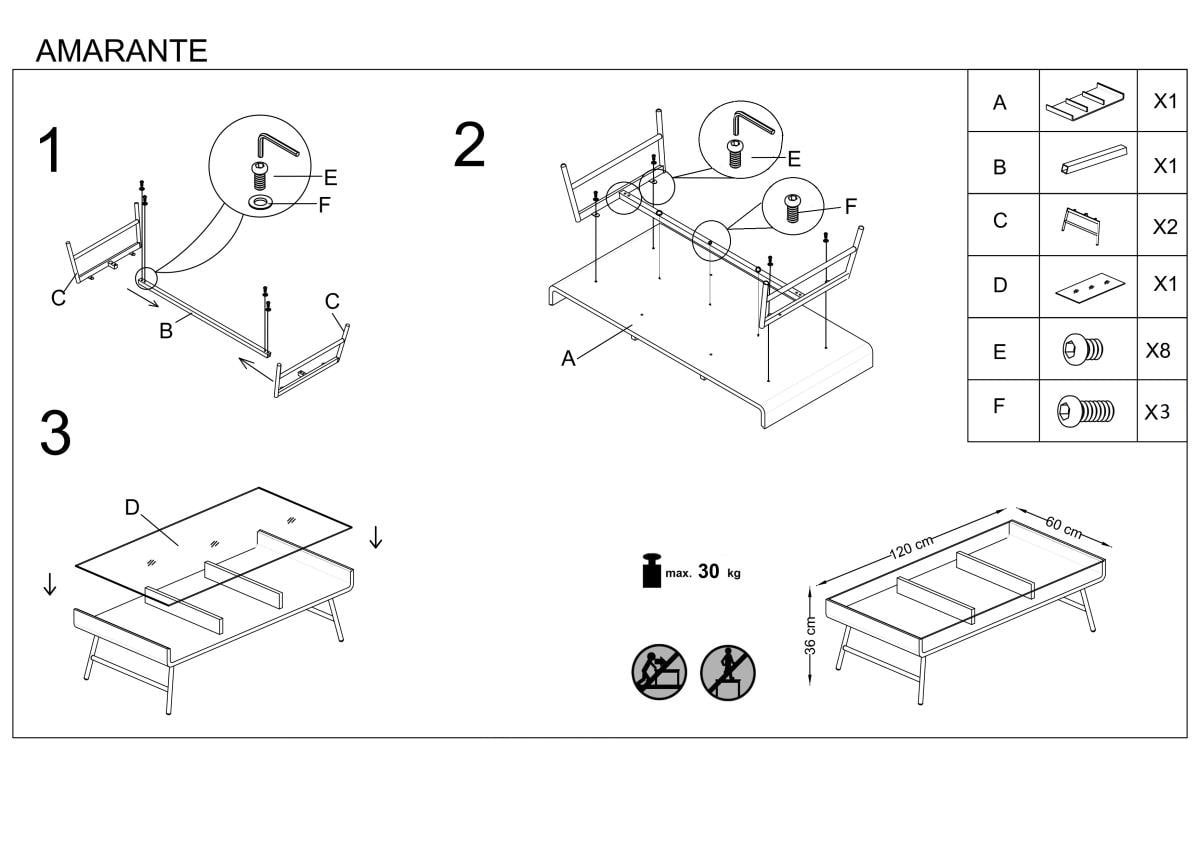 AMARANTE

1

E
F
C
B
C

2

E
F
A

| A | | X1 |
|---|---|---|
| B | | X1 |
| C | | X2 |
| D | | X1 |
| E | | X8 |
| F | | X3 |

3

D

max. 30 kg

120 cm
60 cm
36 cm