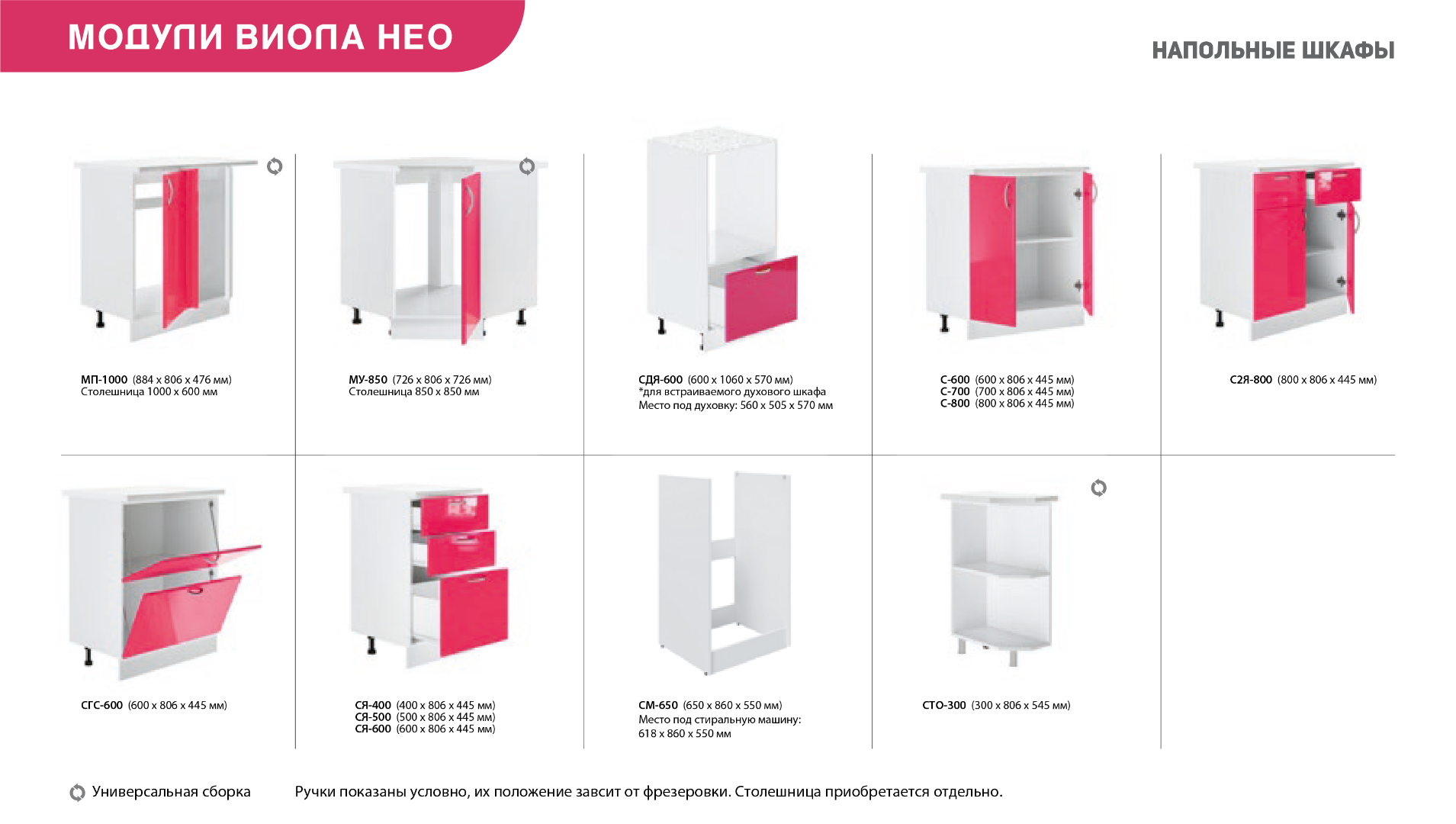 МОДУЛИ ВИОЛА НЕО

НАПОЛЬНЫЕ ШКАФЫ

МП-1000 (884 x 806 x 476 мм)
Столешница 1000 x 600 мм

МУ-850 (726 x 806 x 726 мм)
Столешница 850 x 850 мм

СДЯ-600 (600 x 1060 x 570 мм)
*для встраиваемого духового шкафа
Место под духовку: 560 x 505 x 570 мм

С-600 (600 x 806 x 445 мм)
С-700 (700 x 806 x 445 мм)
С-800 (800 x 806 x 445 мм)

С2Я-800 (800 x 806 x 445 мм)

СГС-600 (600 x 806 x 445 мм)

СЯ-400 (400 x 806 x 445 мм)
СЯ-500 (500 x 806 x 445 мм)
СЯ-600 (600 x 806 x 445 мм)

СМ-650 (650 x 860 x 550 мм)
Место под стиральную машину:
618 x 860 x 550 мм

СТО-300 (300 x 806 x 545 мм)

Универсальная сборка

Ручки показаны условно, их положение завсит от фрезеровки. Столешница приобретается отдельно.