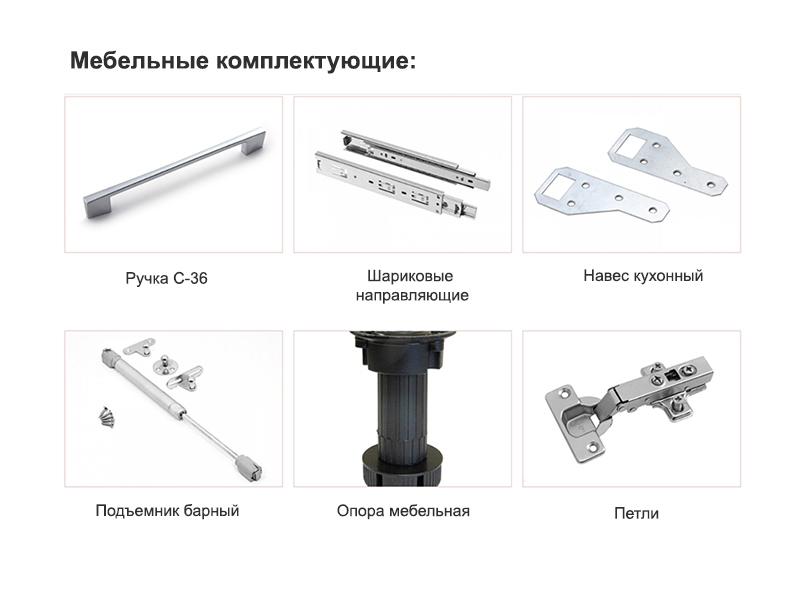 Мебельные комплектующие:

Ручка С-36

Шариковые направляющие

Навес кухонный

Подъемник барный

Опора мебельная

Петли