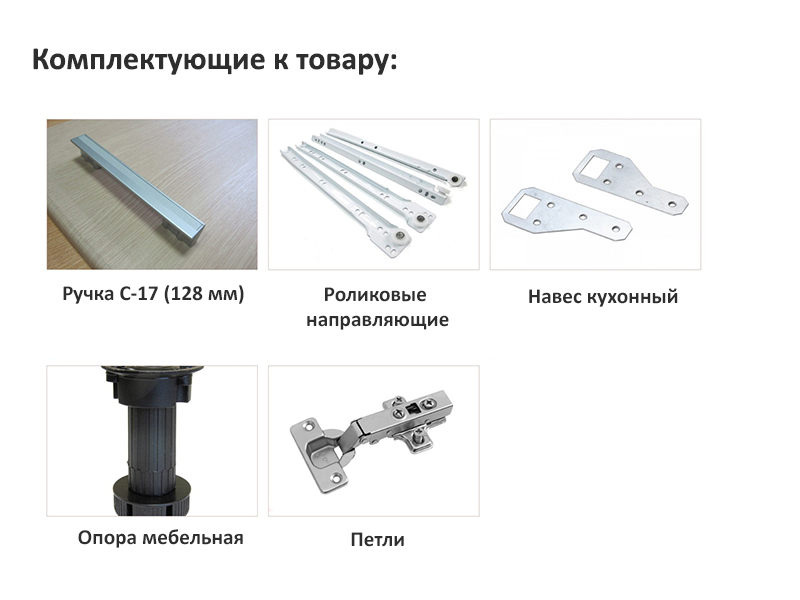 Комплектующие к товару:

Ручка С-17 (128 мм)

Роликовые направляющие

Навес кухонный

Опора мебельная

Петли