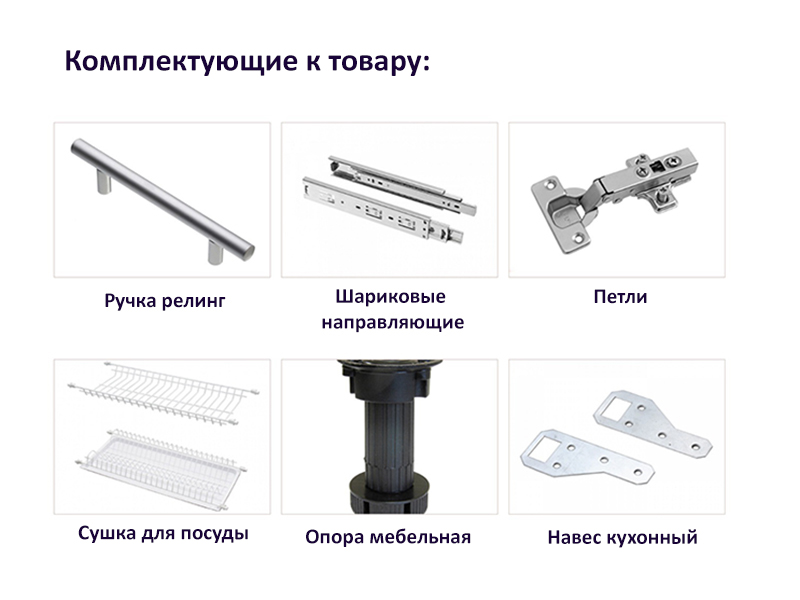 Комплектующие к товару:

Ручка релинг

Шариковые направляющие

Петли

Сушка для посуды

Опора мебельная

Навес кухонный