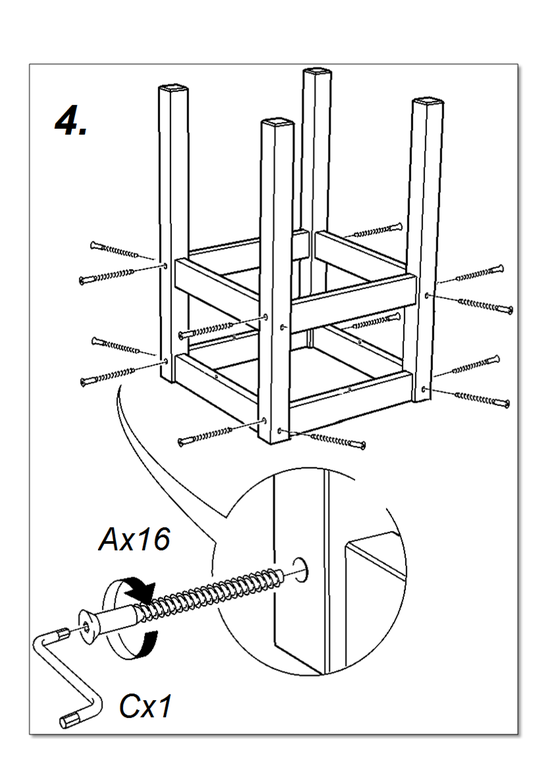 4.

Ax16

Cx1