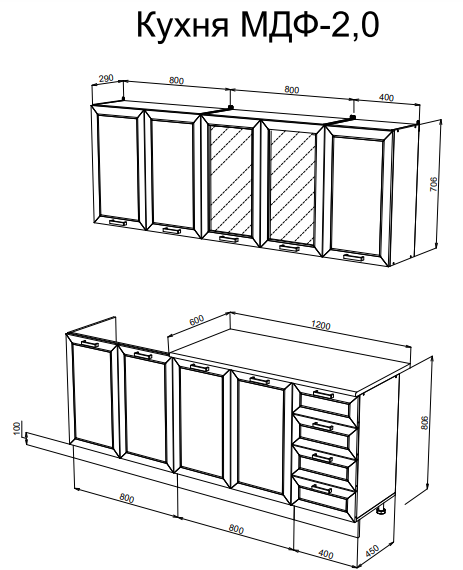 Кухня МДФ-2,0

290
800
800
400
706

600
1200
100
806
800
800
400
450