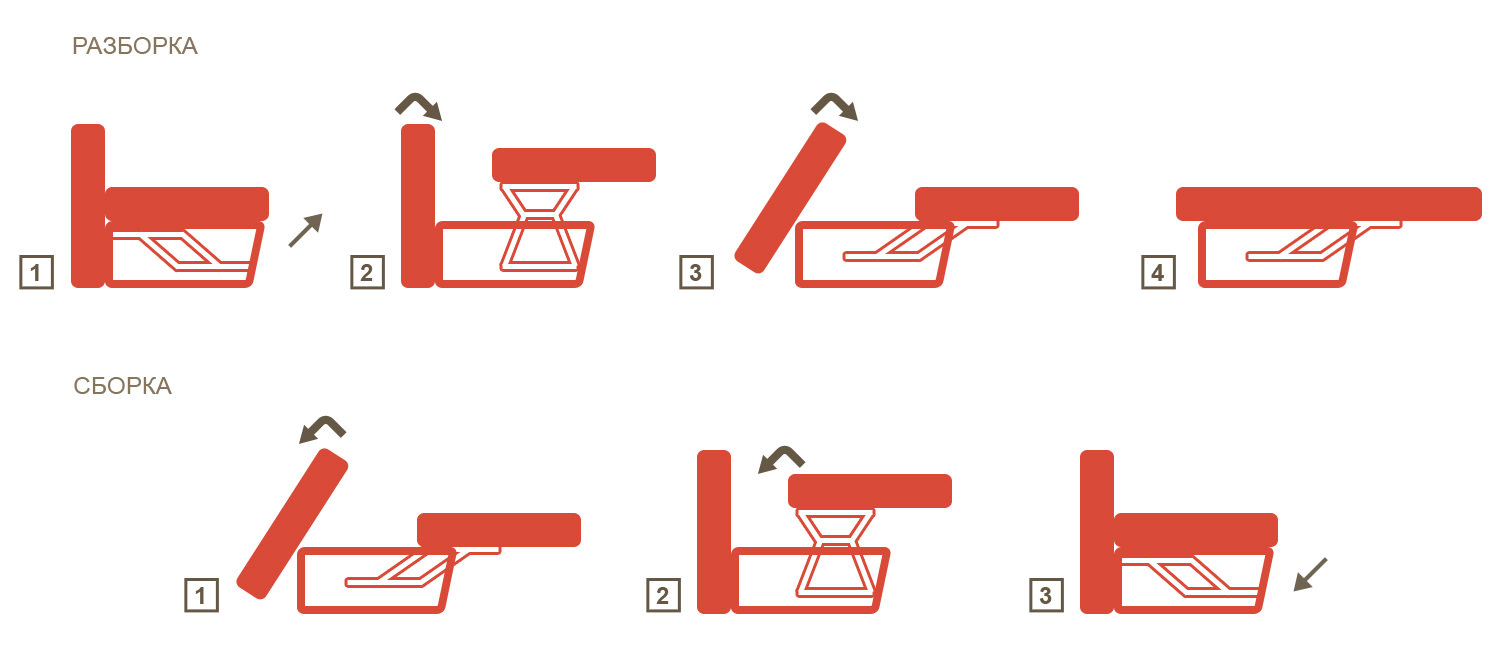 РАЗБОРКА

1

2

3

4

СБОРКА

1

2

3