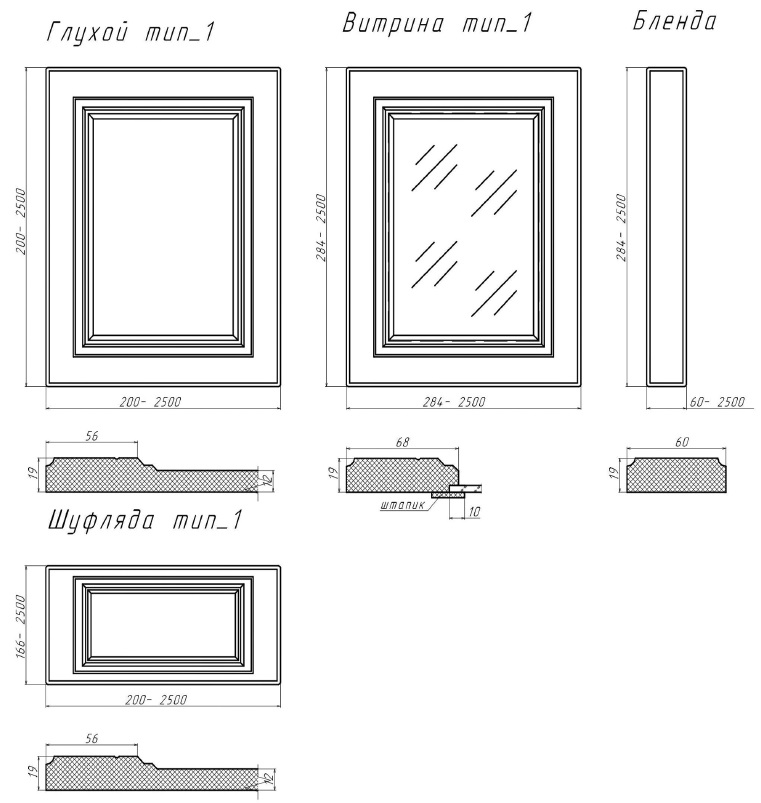 Глухой тип_1

200- 2500

200- 2500

56

19

12

Витрина тип_1

284- 2500

284- 2500

68

19

штапик

10

Бленда

284- 2500

60- 2500

60

19

Шуфляда тип_1

166- 2500

200- 2500

56

19

12