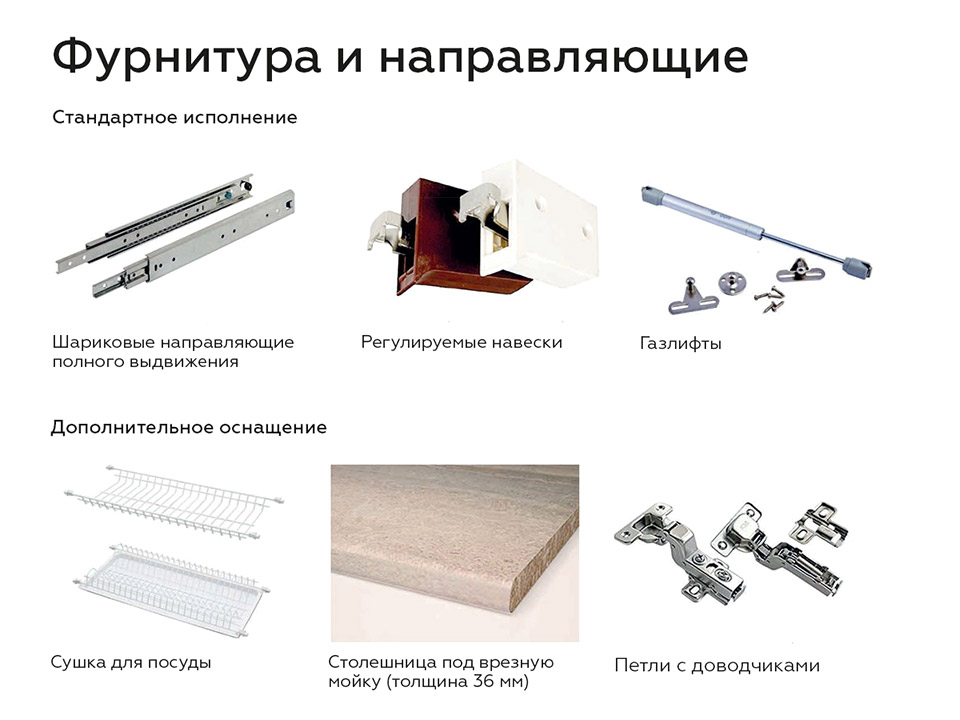 Фурнитура и направляющие

Стандартное исполнение

Шариковые направляющие полного выдвижения

Регулируемые навески

Газлифты

Дополнительное оснащение

Сушка для посуды

Столешница под врезную мойку (толщина 36 мм)

Петли с доводчиками