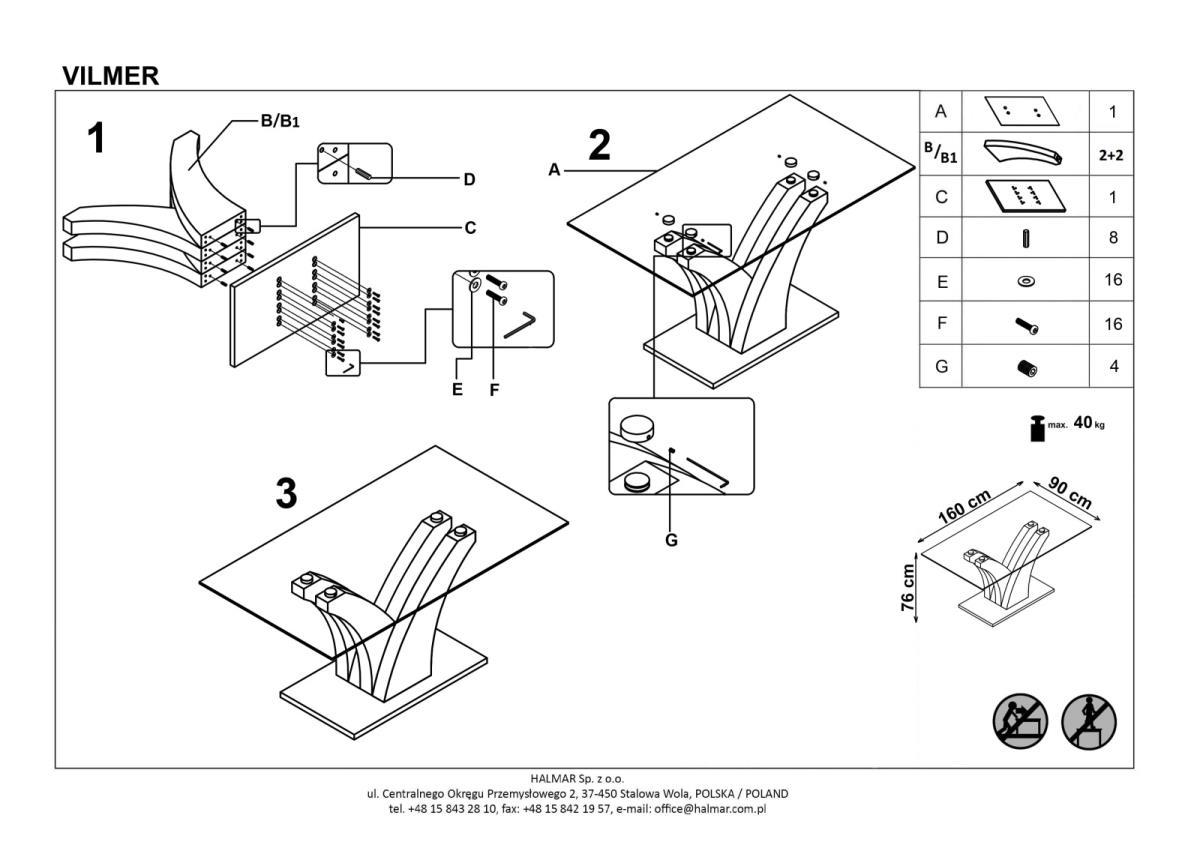 VILMER

1

B/B1

D

C

E

F

2

A

G

3

| A | | 1 |
|---|---|---|
| B/B1 | | 2+2 |
| C | | 1 |
| D | | 8 |
| E | | 16 |
| F | | 16 |
| G | | 4 |

max. 40 kg

160 cm

90 cm

76 cm

HALMAR Sp. z o.o.
ul. Centralnego Okręgu Przemysłowego 2, 37-450 Stalowa Wola, POLSKA / POLAND
tel. +48 15 843 28 10, fax: +48 15 842 19 57, e-mail: office@halmar.com.pl