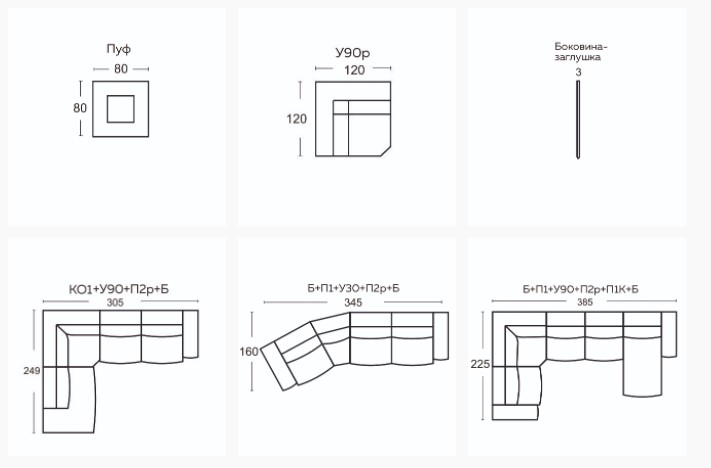 Пуф
80
80

У90р
120
120

Боковина-заглушка
3

КО1+У90+П2р+Б
305
249

Б+П1+У30+П2р+Б
345
160

Б+П1+У90+П2р+П1К+Б
385
225