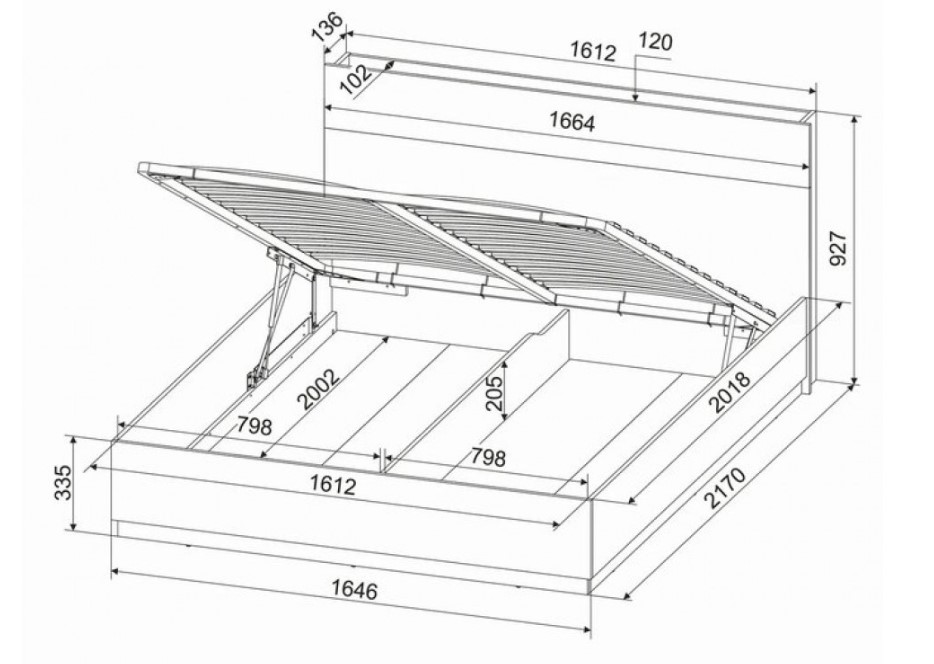 136
1612
120
102
1664
927
2002
205
2018
798
798
335
1612
2170
1646