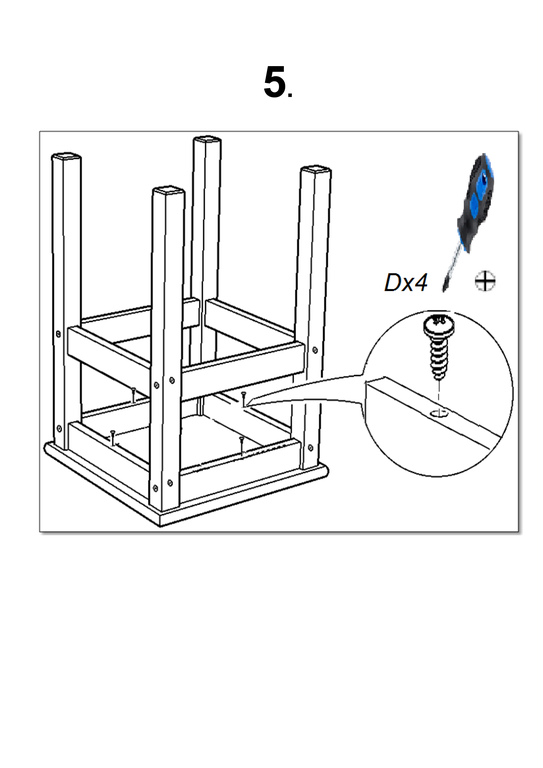 5.

Dx4