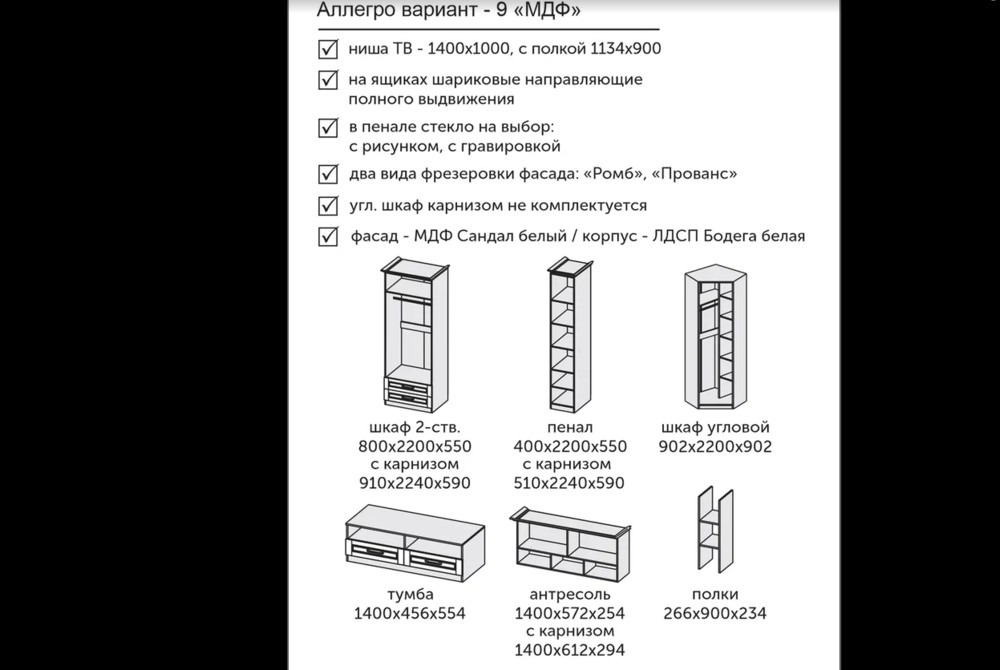 Аллегро вариант - 9 «МДФ»

ниша ТВ - 1400х1000, с полкой 1134х900

на ящиках шариковые направляющие полного выдвижения

в пенале стекло на выбор: с рисунком, с гравировкой

два вида фрезеровки фасада: «Ромб», «Прованс»

угл. шкаф карнизом не комплектуется

фасад - МДФ Сандал белый / корпус - ЛДСП Бодега белая

шкаф 2-ств.
800х2200х550
с карнизом
910х2240х590

пенал
400х2200х550
с карнизом
510х2240х590

шкаф угловой
902х2200х902

тумба
1400х456х554

антресоль
1400х572х254
с карнизом
1400х612х294

полки
266х900х234