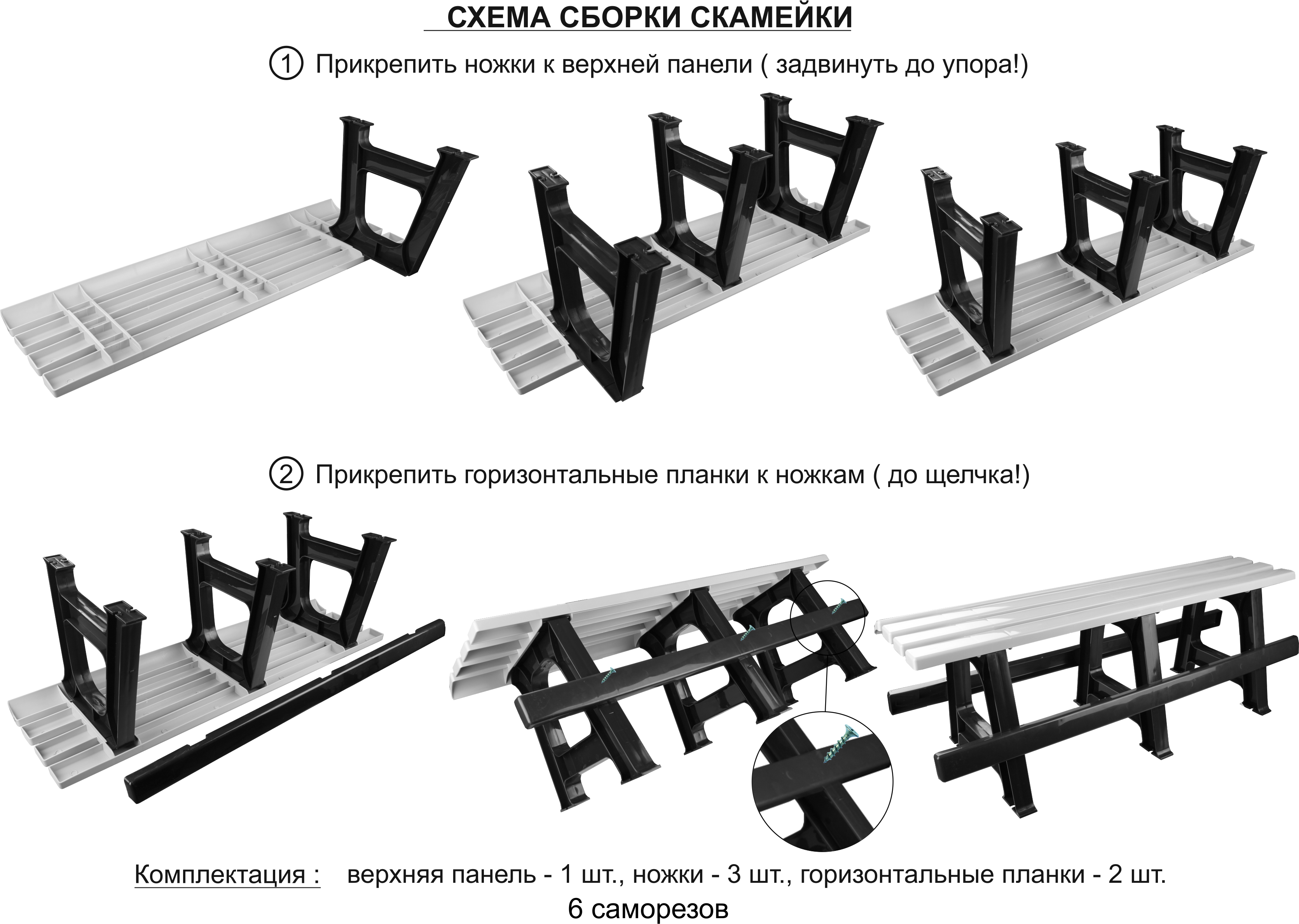 СХЕМА СБОРКИ СКАМЕЙКИ

1 Прикрепить ножки к верхней панели ( задвинуть до упора!)

2 Прикрепить горизонтальные планки к ножкам ( до щелчка!)

Комплектация : верхняя панель - 1 шт., ножки - 3 шт., горизонтальные планки - 2 шт. 6 саморезов