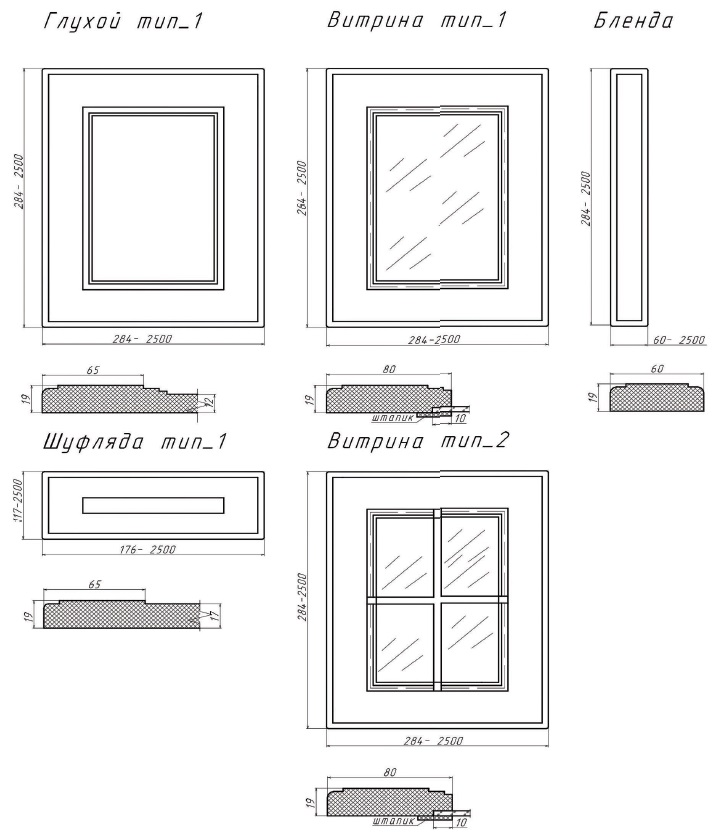 Глухой тип_1

284- 2500

284- 2500

65

19

12

Витрина тип_1

284- 2500

284-2500

80

19

штапик

10

Бленда

284- 2500

60- 2500

60

19

Шуфляда тип_1

117-2500

176- 2500

65

19

17

Витрина тип_2

284-2500

284- 2500

80

19

штапик

10