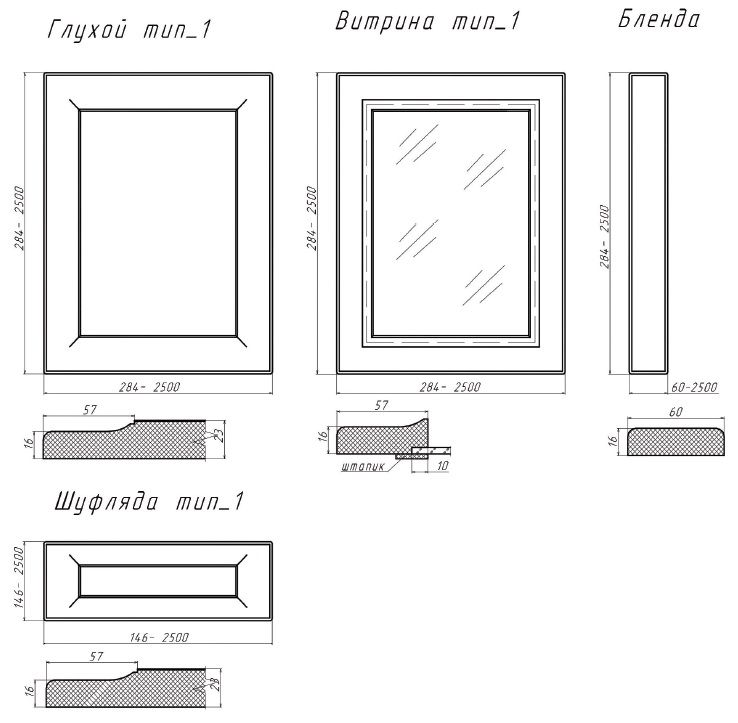 Глухой тип_1

284- 2500

284- 2500

57

16

23

Витрина тип_1

284- 2500

284- 2500

57

16

штапик

10

Бленда

284- 2500

60-2500

60

16

Шуфляда тип_1

146- 2500

146- 2500

57

16

23