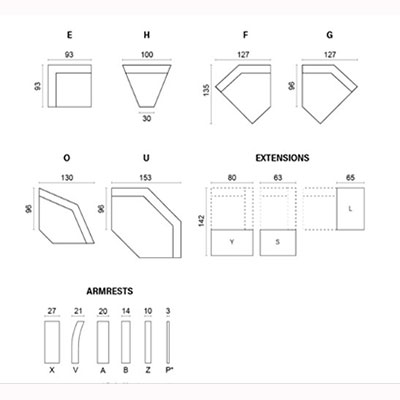 E
93
93

H
100
30

F
127
135

G
127
96

O
130
96

U
153
96

EXTENSIONS
80
63
65
142
Y
S
L

ARMRESTS
27
21
20
14
10
3
X
V
A
B
Z
P*