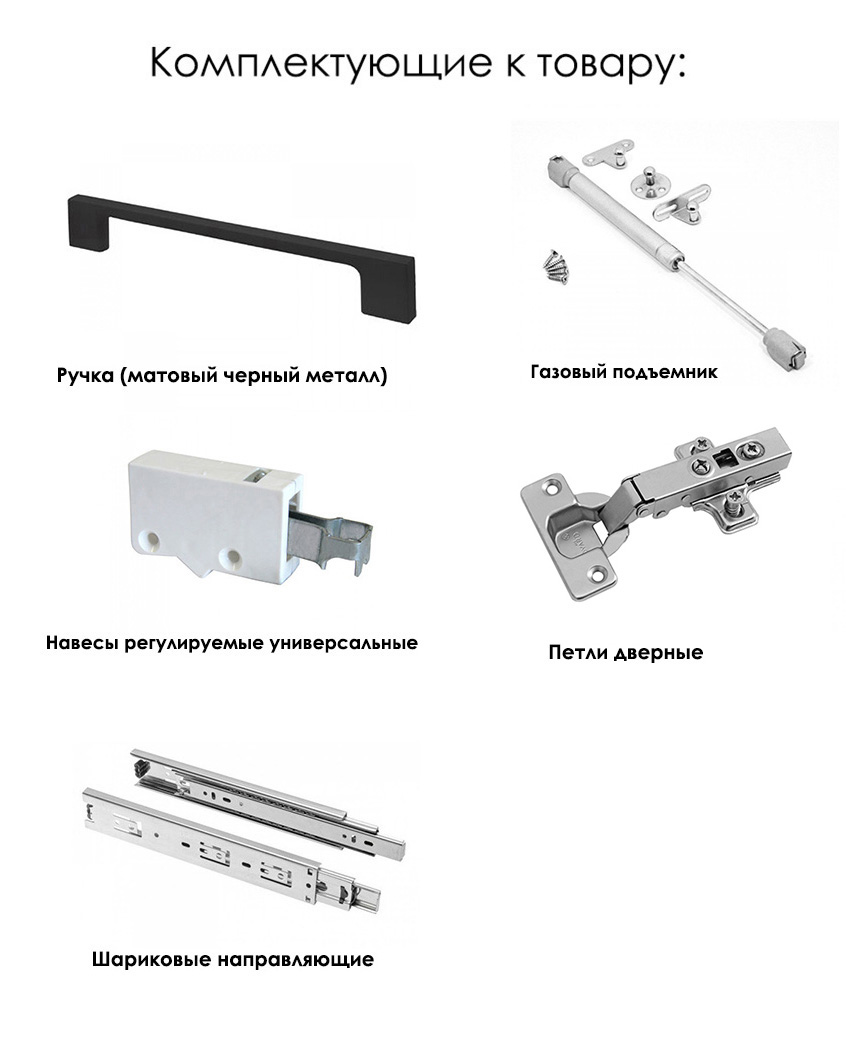 Комплектующие к товару:

Ручка (матовый черный металл)

Газовый подъемник

Навесы регулируемые универсальные

Петли дверные

Шариковые направляющие